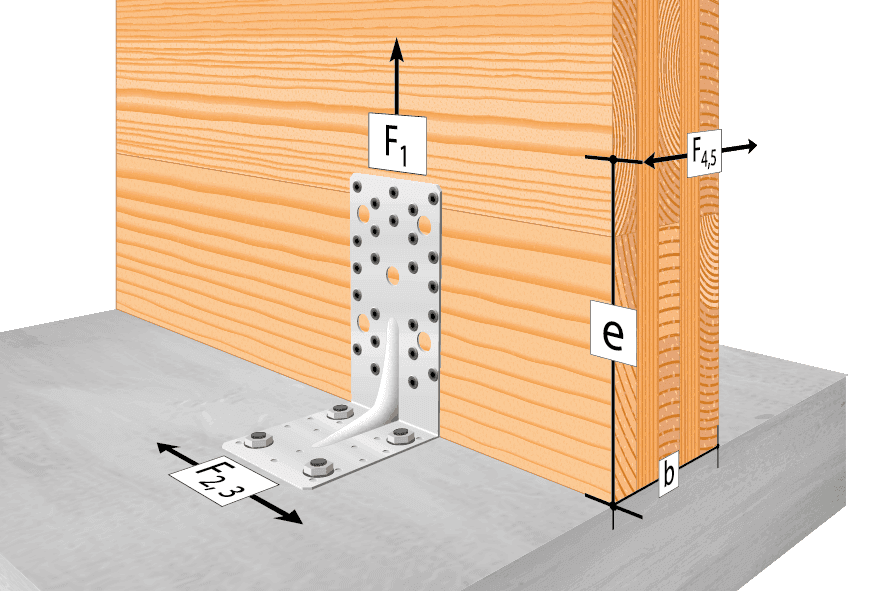 $F_1$

$F_{4,5}$

e

$F_{2,3}$

b