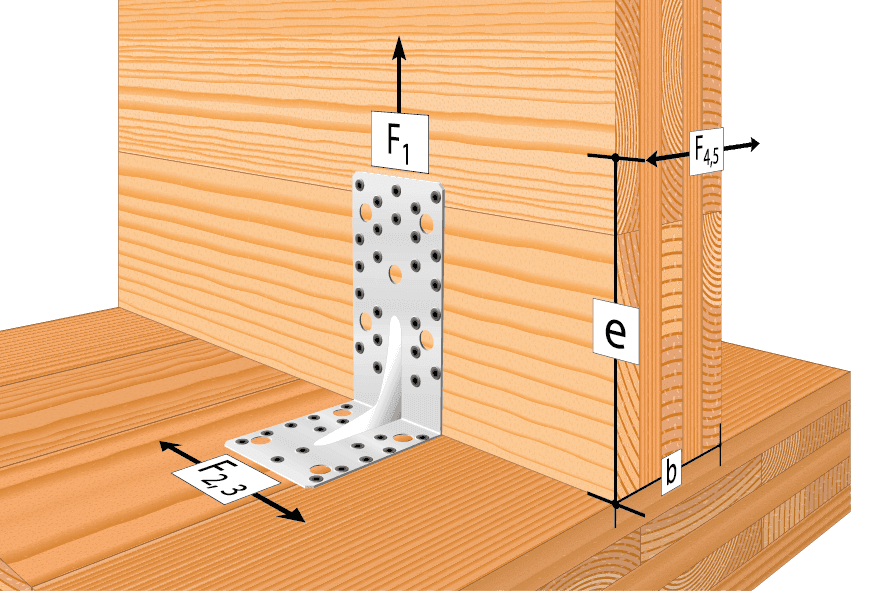 $F_1$

$F_{4,5}$

e

$F_{2,3}$

b