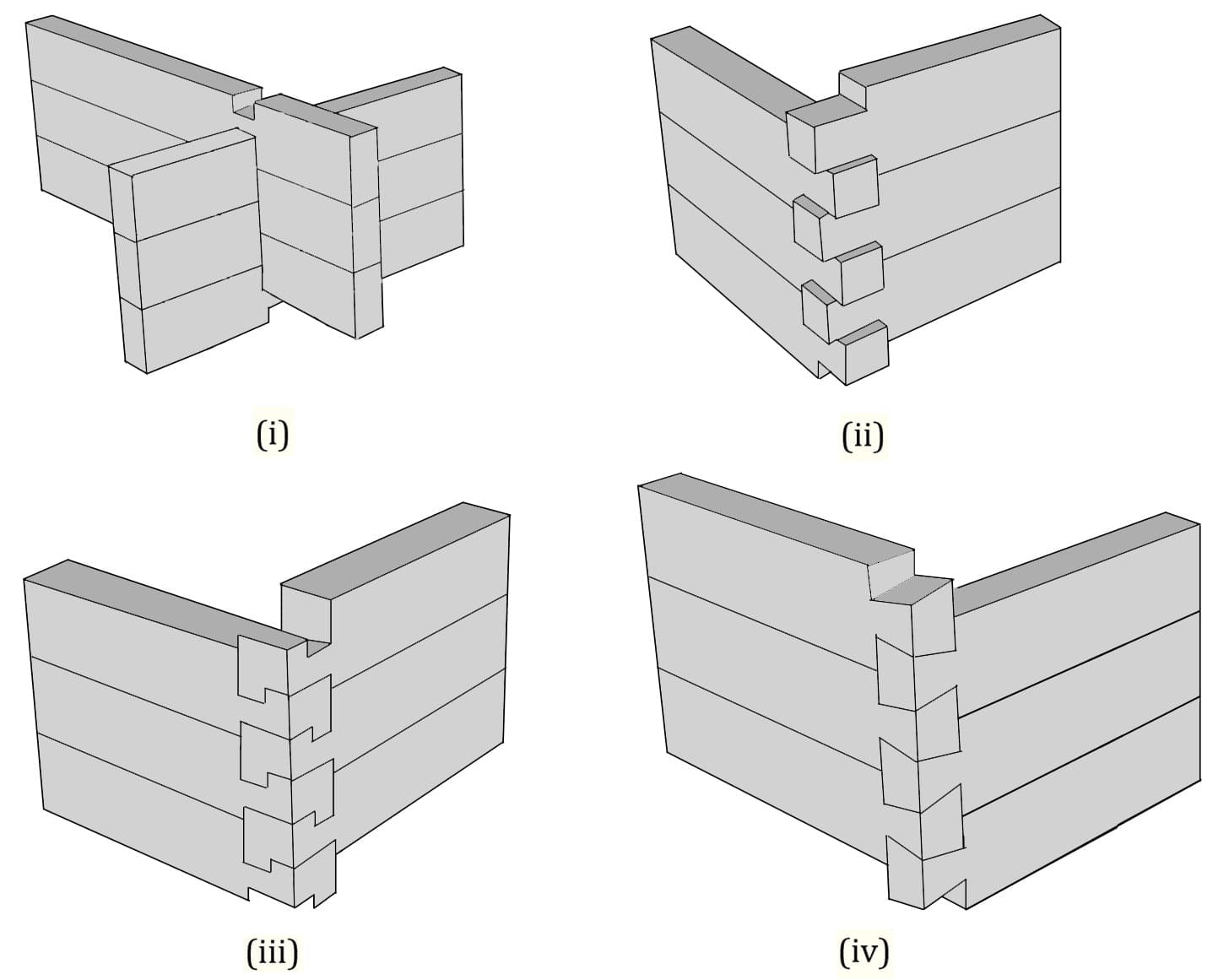 (i)

(ii)

(iii)

(iv)