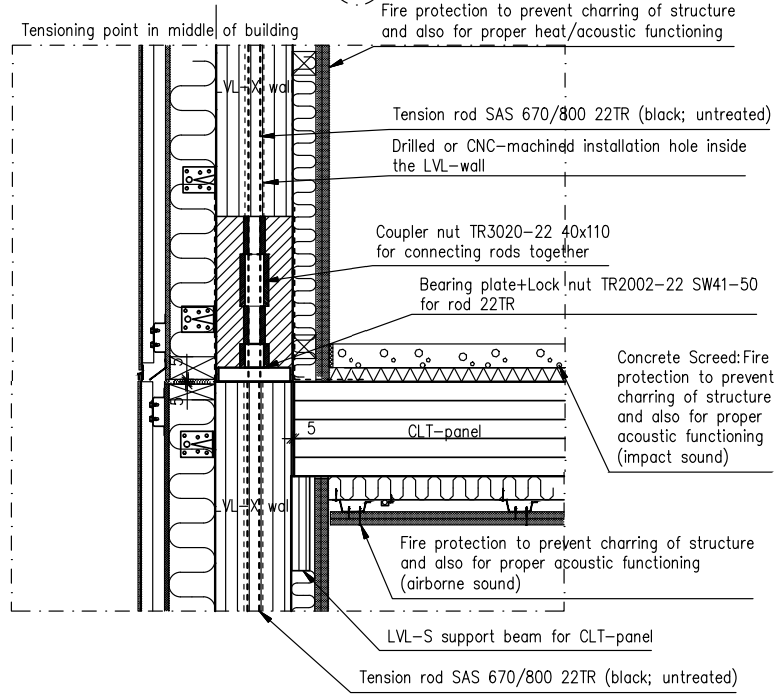 Tensioning point in middle of building

Fire protection to prevent charring of structure and also for proper heat/acoustic functioning

LVL-X wall

Tension rod SAS 670/800 22TR (black; untreated)

Drilled or CNC-machined installation hole inside the LVL-wall

Coupler nut TR3020-22 40x110 for connecting rods together

Bearing plate+Lock nut TR2002-22 SW41-50 for rod 22TR

Concrete Screed: Fire protection to prevent charring of structure and also for proper acoustic functioning (impact sound)

5

5

5

CLT-panel

LVL-X wall

Fire protection to prevent charring of structure and also for proper acoustic functioning (airborne sound)

LVL-S support beam for CLT-panel

Tension rod SAS 670/800 22TR (black; untreated)