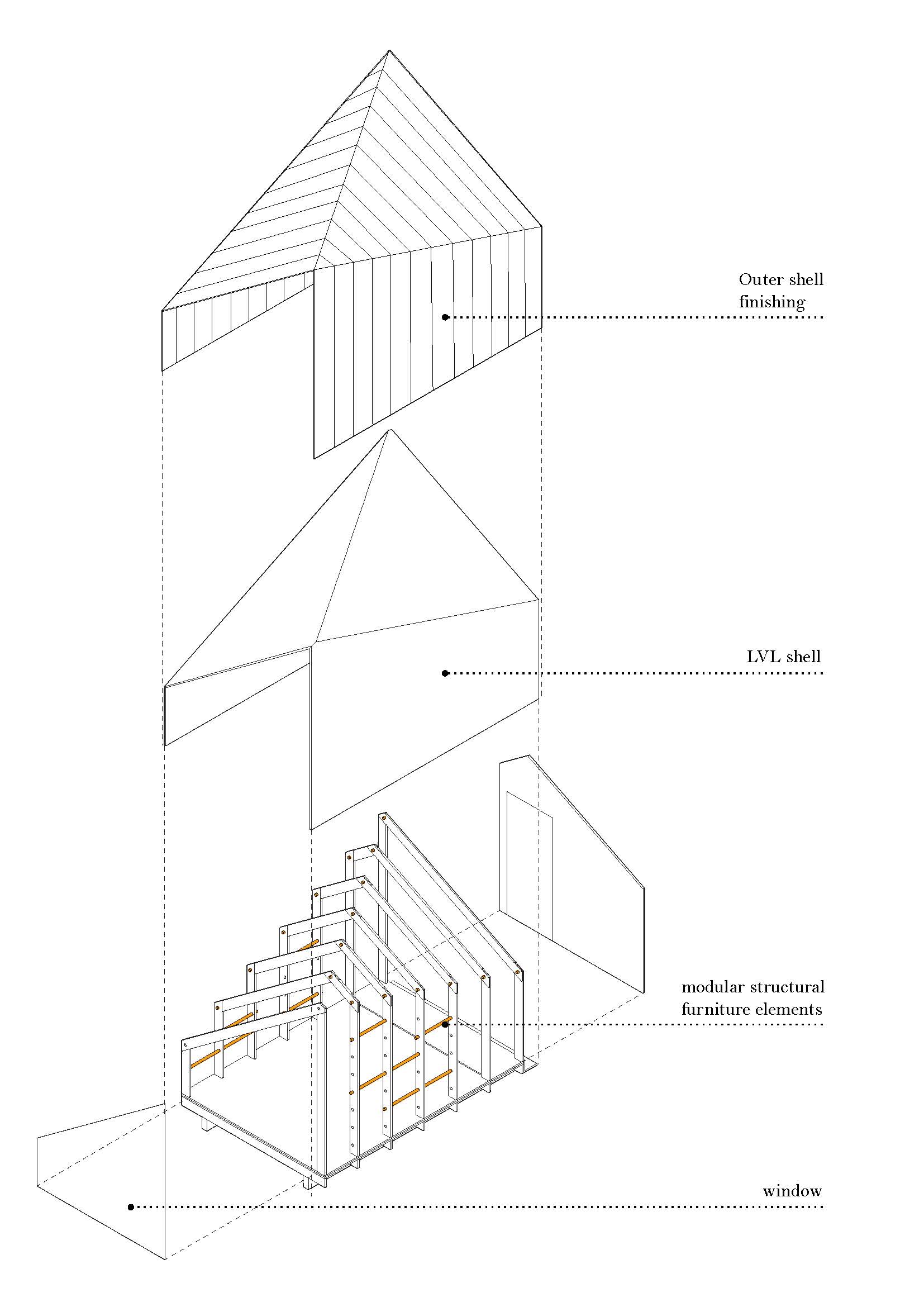 Outer shell finishing

LVL shell

modular structural furniture elements

window