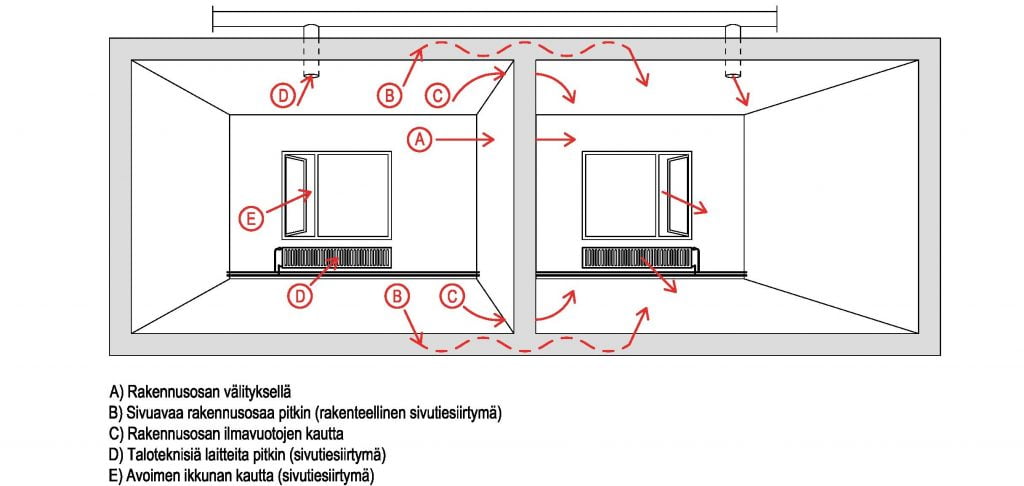 D
B
C
A
E
D
B
C

A) Rakennusosan välityksellä
B) Sivuavaa rakennusosaa pitkin (rakenteellinen sivutiesiirtymä)
C) Rakennusosan ilmavuotojen kautta
D) Taloteknisiä laitteita pitkin (sivutiesiirtymä)
E) Avoimen ikkunan kautta (sivutiesiirtymä)