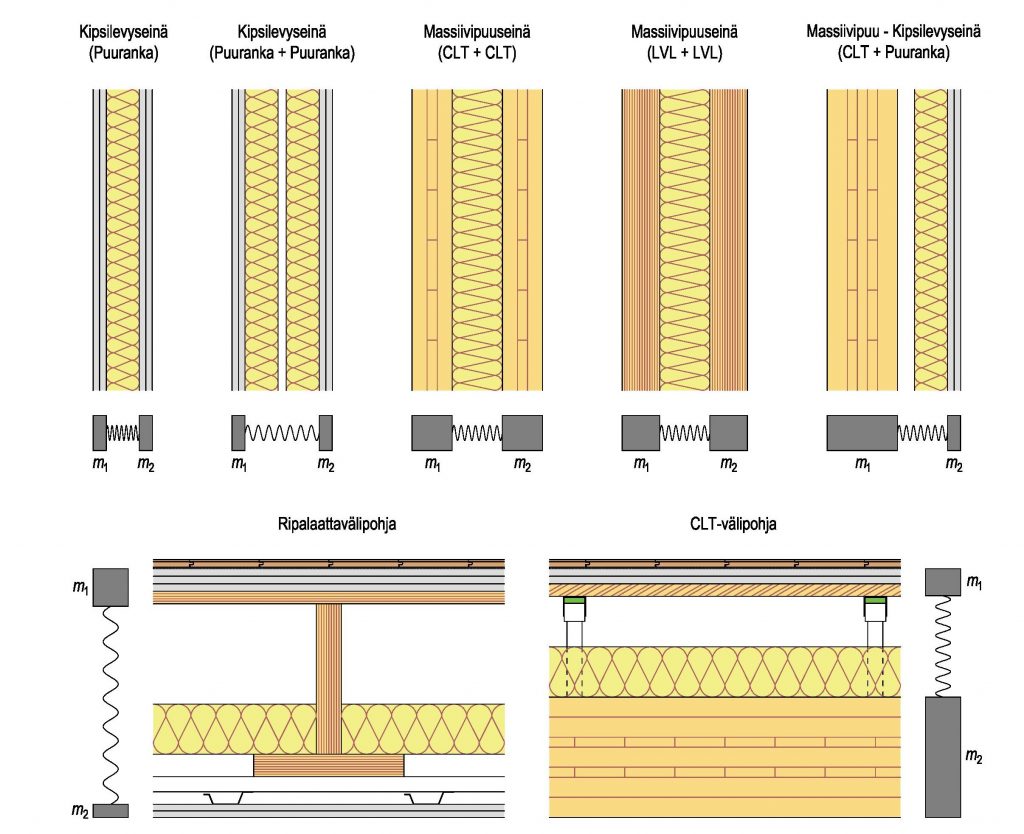 Kipsilevyseinä
(Puuranka)

Kipsilevyseinä
(Puuranka + Puuranka)

Massiivipuuseinä
(CLT + CLT)

Massiivipuuseinä
(LVL + LVL)

Massiivipuu - Kipsilevyseinä
(CLT + Puuranka)

$m_1$ $m_2$

$m_1$ $m_2$

$m_1$ $m_2$

$m_1$ $m_2$

$m_1$ $m_2$

Ripalaattavälipohja

$m_1$

$m_2$

CLT-välipohja

$m_1$

$m_2$