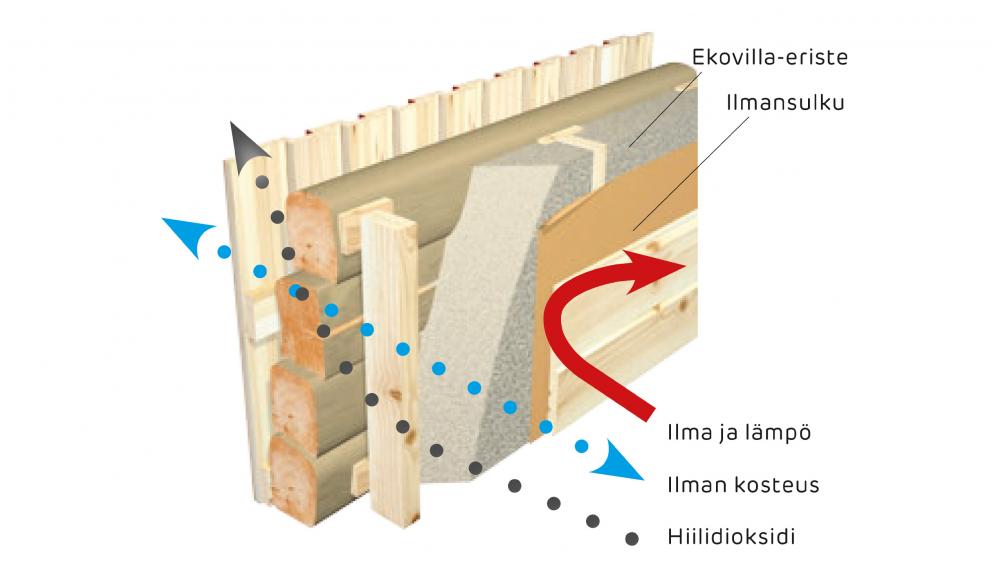 Ekovilla-eriste
Ilmansulku
Ilma ja lämpö
Ilman kosteus
Hiilidioksidi