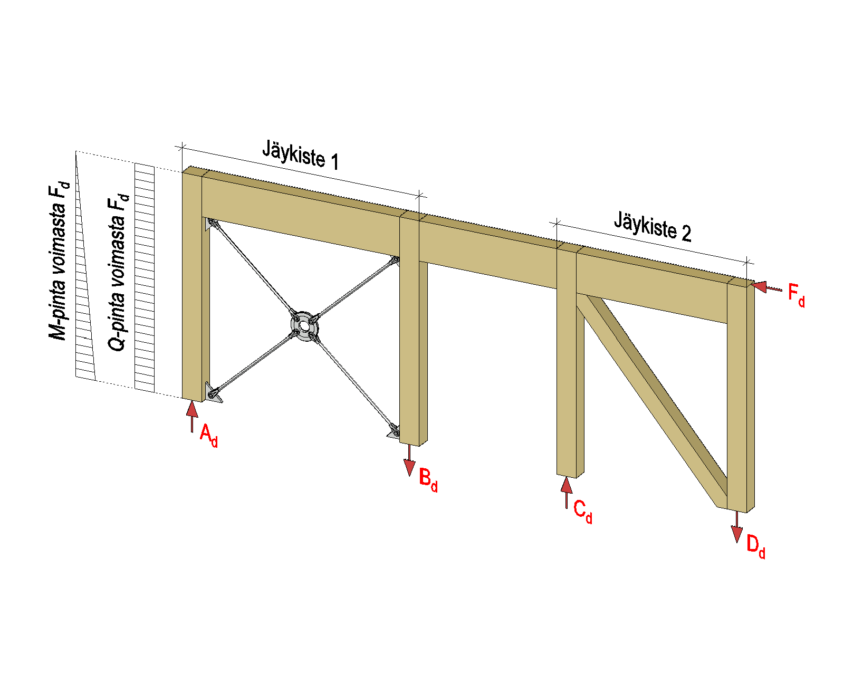 M-pinta voimasta $F_d$

Q-pinta voimasta $F_d$

Jäykiste 1

Jäykiste 2

$F_d$

$A_d$

$B_d$

$C_d$

$D_d$