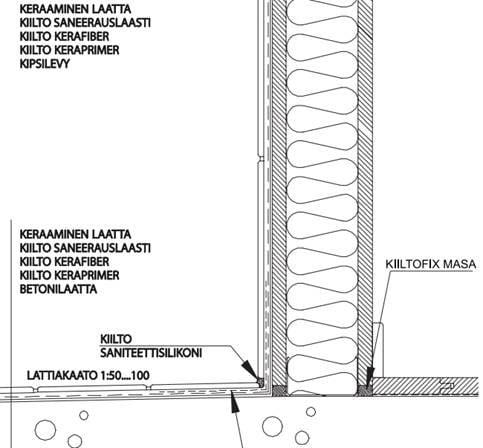 KERAAMINEN LAATTA
KIILTO SANEERAUSLAASTI
KIILTO KERAFIBER
KIILTO KERAPRIMER
KIPSILEVY

KERAAMINEN LAATTA
KIILTO SANEERAUSLAASTI
KIILTO KERAFIBER
KIILTO KERAPRIMER
BETONILAATTA

KIILTOFIX MASA

KIILTO
SANITEETTISILIKONI

LATTIAKAATO 1:50....100