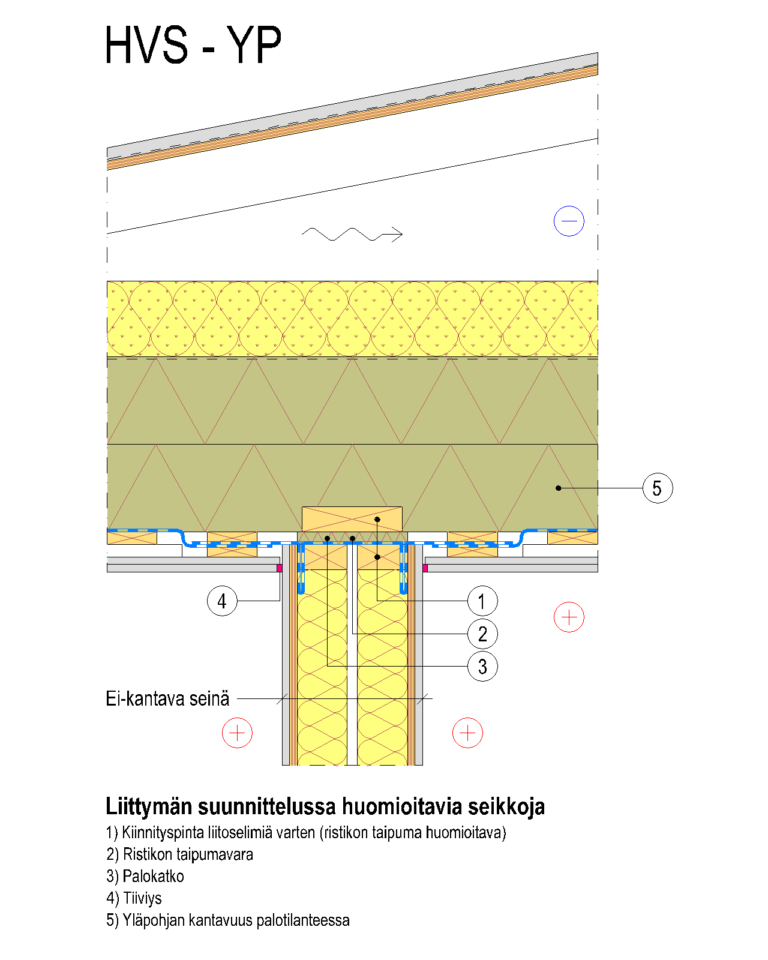 HVS - YP

−

5

4

1

2

3

+

Ei-kantava seinä

+

+

Liittymän suunnittelussa huomioitavia seikkoja

1) Kiinnityspinta liitoselimiä varten (ristikon taipuma huomioitava)
2) Ristikon taipumavara
3) Palokatko
4) Tiiviys
5) Yläpohjan kantavuus palotilanteessa