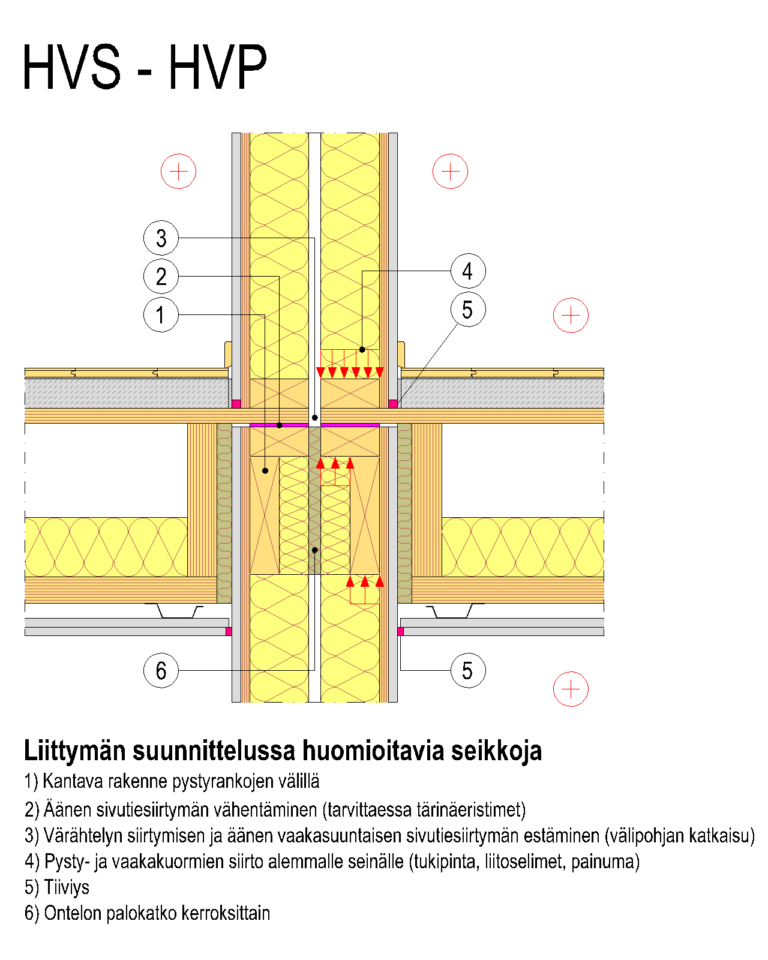 HVS - HVP

3

2

1

4

5

6

5

Liittymän suunnittelussa huomioitavia seikkoja

1) Kantava rakenne pystyrankojen välillä
2) Äänen sivutiesiirtymän vähentäminen (tarvittaessa tärinäeristimet)
3) Värähtelyn siirtymisen ja äänen vaakasuuntaisen sivutiesiirtymän estäminen (välipohjan katkaisu)
4) Pysty- ja vaakakuormien siirto alemmalle seinälle (tukipinta, liitoselimet, painuma)
5) Tiiviys
6) Ontelon palokatko kerroksittain