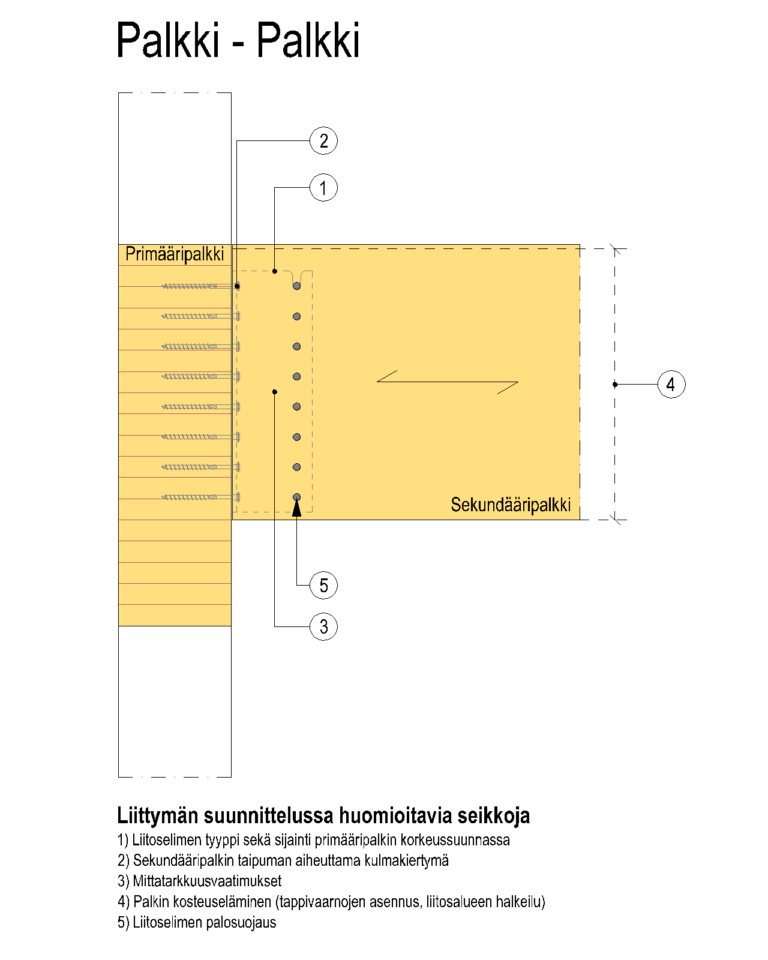 Palkki - Palkki

2

1

Primääripalkki

4

Sekundääripalkki

5

3

Liittymän suunnittelussa huomioitavia seikkoja

1) Liitoselimen tyyppi sekä sijainti primääripalkin korkeussuunnassa
2) Sekundääripalkin taipuman aiheuttama kulmakiertymä
3) Mittatarkkuusvaatimukset
4) Palkin kosteuseläminen (tappivaarnojen asennus, liitosalueen halkeilu)
5) Liitoselimen palosuojaus