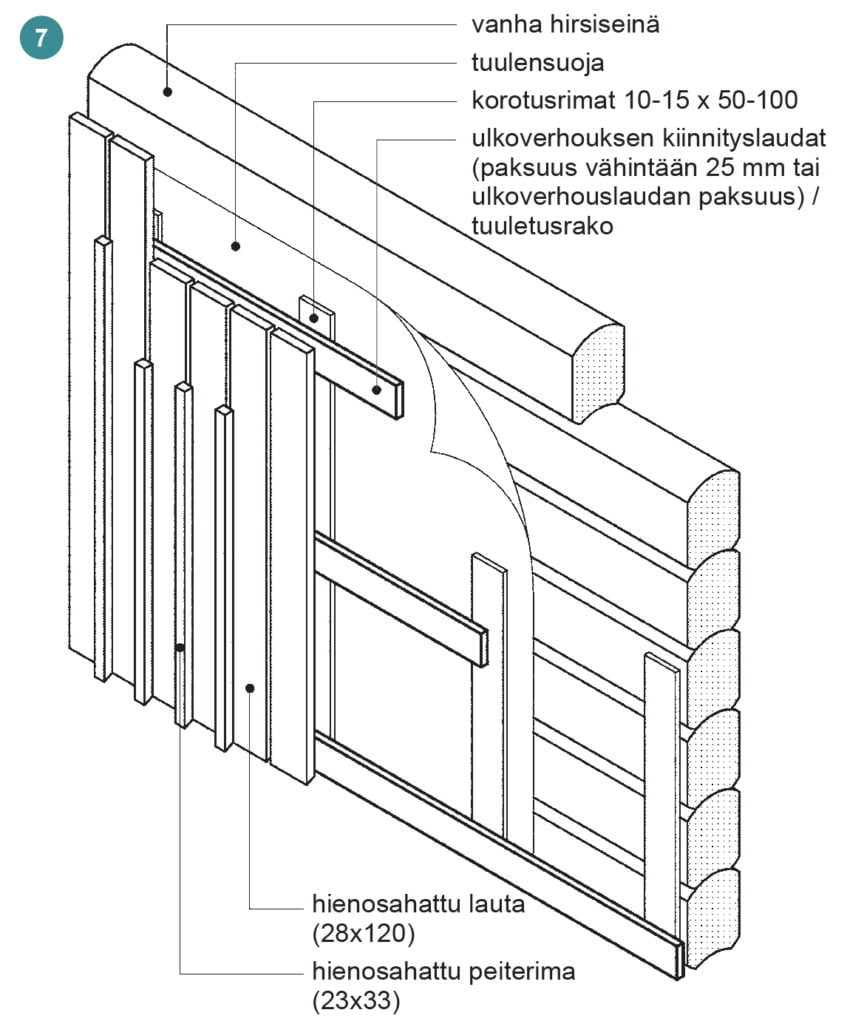 7

vanha hirsiseinä

tuulensuoja

korotusrimat 10-15 x 50-100

ulkoverhouksen kiinnityslaudat (paksuus vähintään 25 mm tai ulkoverhouslaudan paksuus) / tuuletusrako

hienosahattu lauta (28x120)

hienosahattu peiterima (23x33)