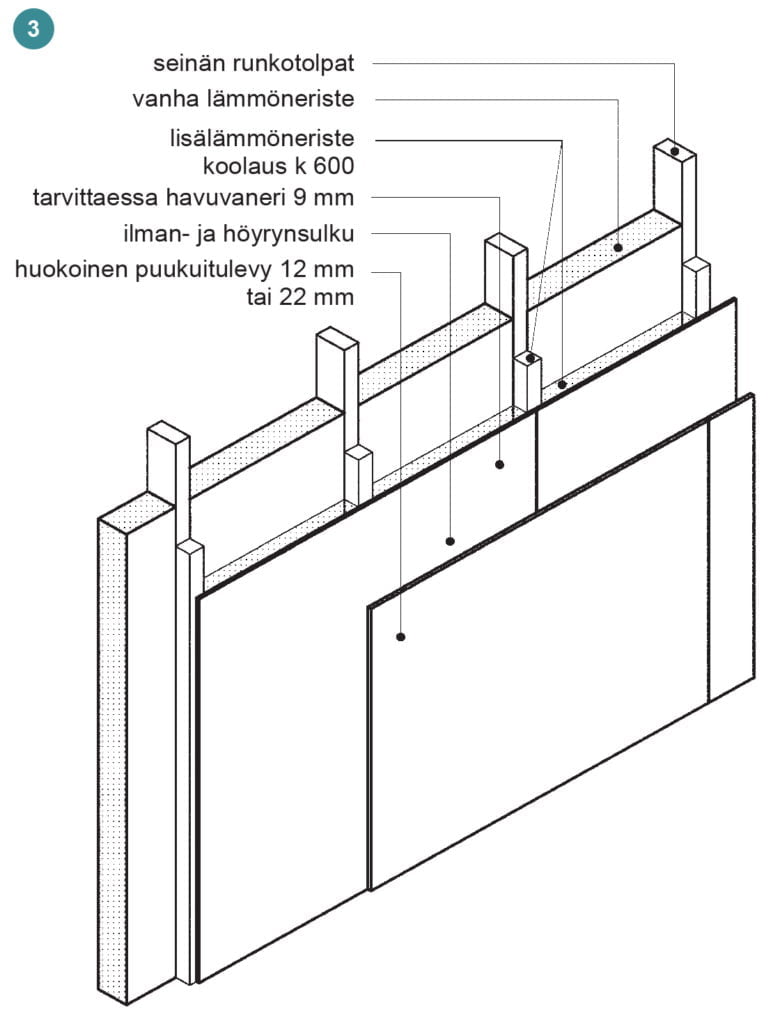 3

seinän runkotolpat
vanha lämmöneriste
lisälämmöneriste
koolaus k 600
tarvittaessa havuvaneri 9 mm
ilman- ja höyrynsulku
huokoinen puukuitulevy 12 mm
tai 22 mm