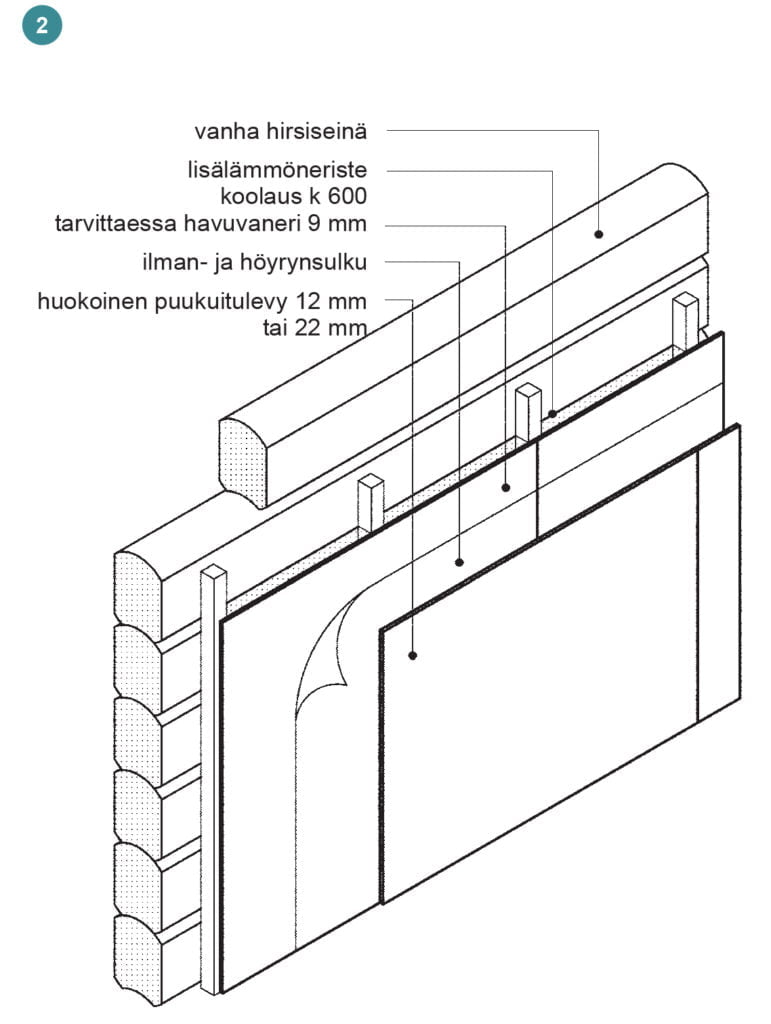 2

vanha hirsiseinä
lisälämmöneriste
koolaus k 600
tarvittaessa havuvaneri 9 mm
ilman- ja höyrynsulku
huokoinen puukuitulevy 12 mm
tai 22 mm