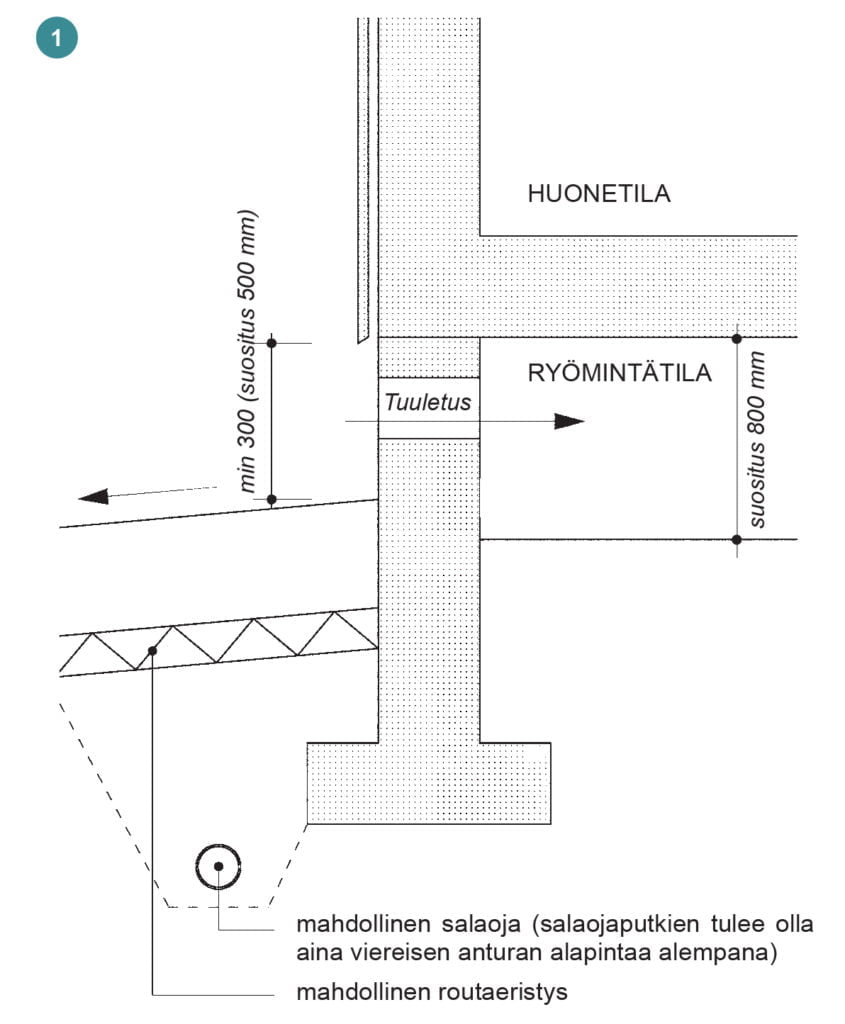 1

HUONETILA

min 300 (suositus 500 mm)

RYÖMINTÄTILA

Tuuletus

suositus 800 mm

mahdollinen salaoja (salaojaputkien tulee olla aina viereisen anturan alapintaa alempana)

mahdollinen routaeristys