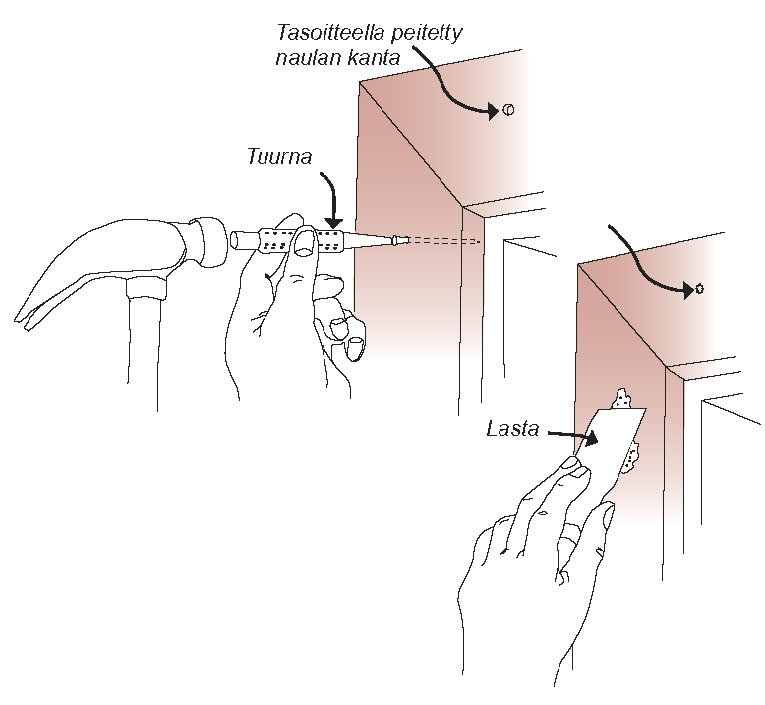 Tasoitteella peitetty naulan kanta

Tuurna

Lasta