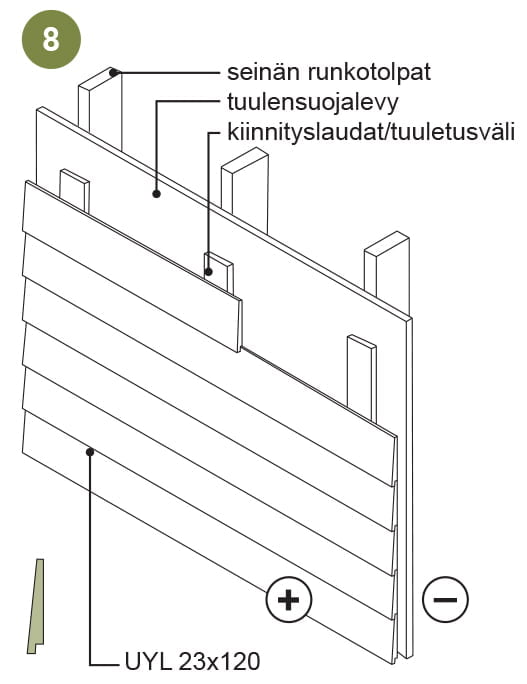 8

seinän runkotolpat
tuulensuojalevy
kiinnityslaudat/tuuletusväli

+

−

UYL 23x120