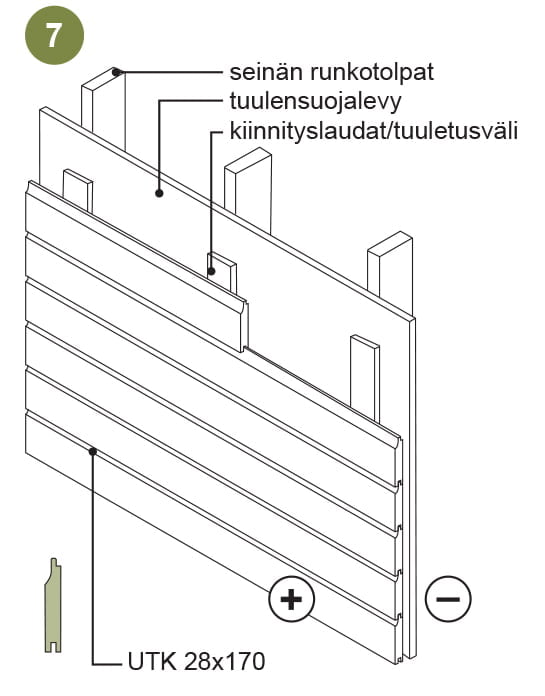 7

seinän runkotolpat
tuulensuojalevy
kiinnityslaudat/tuuletusväli

+
−

UTK 28x170