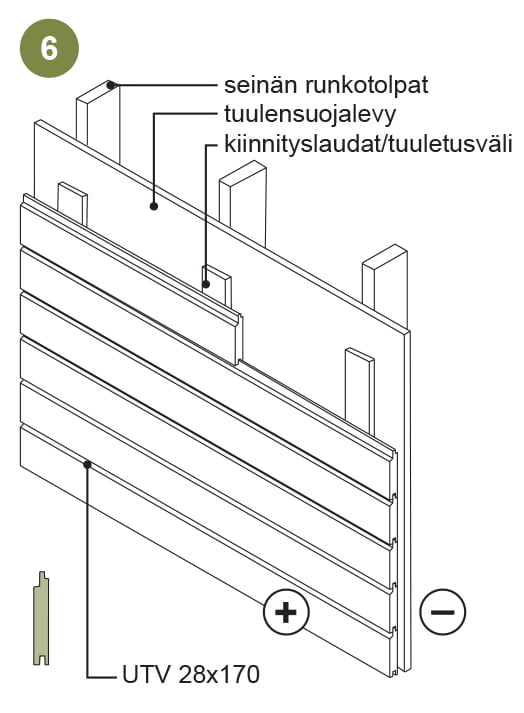 6

seinän runkotolpat
tuulensuojalevy
kiinnityslaudat/tuuletusväli

+
−

UTV 28x170