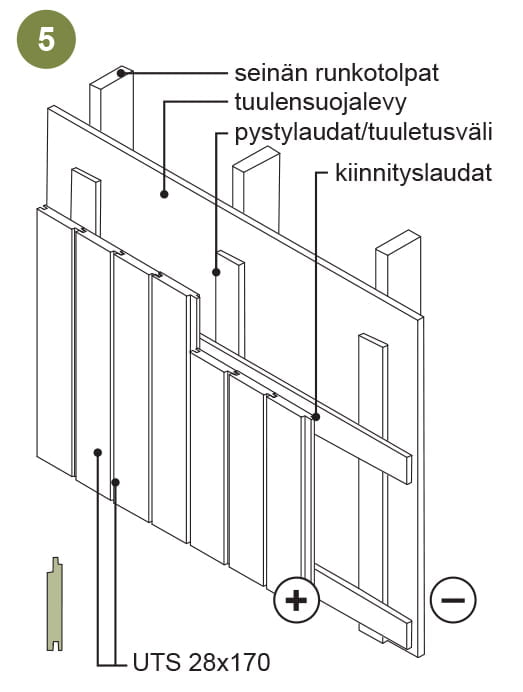 5

seinän runkotolpat
tuulensuojalevy
pystylaudat/tuuletusväli
kiinnityslaudat

+
−

UTS 28x170