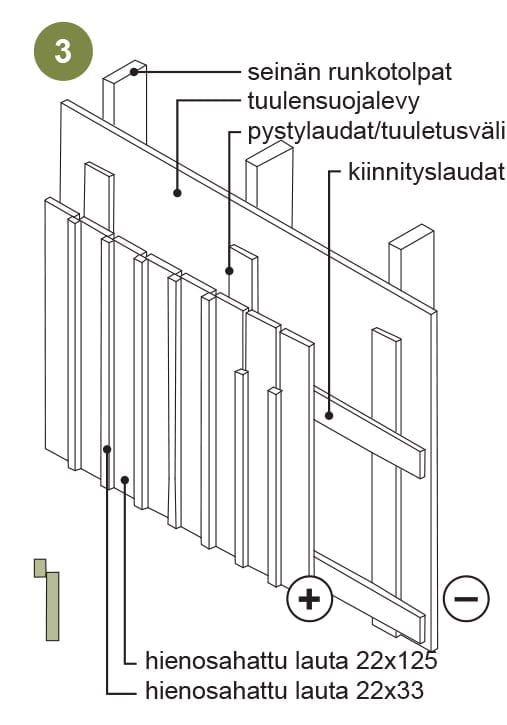 3

seinän runkotolpat
tuulensuojalevy
pystylaudat/tuuletusväli
kiinnityslaudat

+
−

hienosahattu lauta 22x125
hienosahattu lauta 22x33