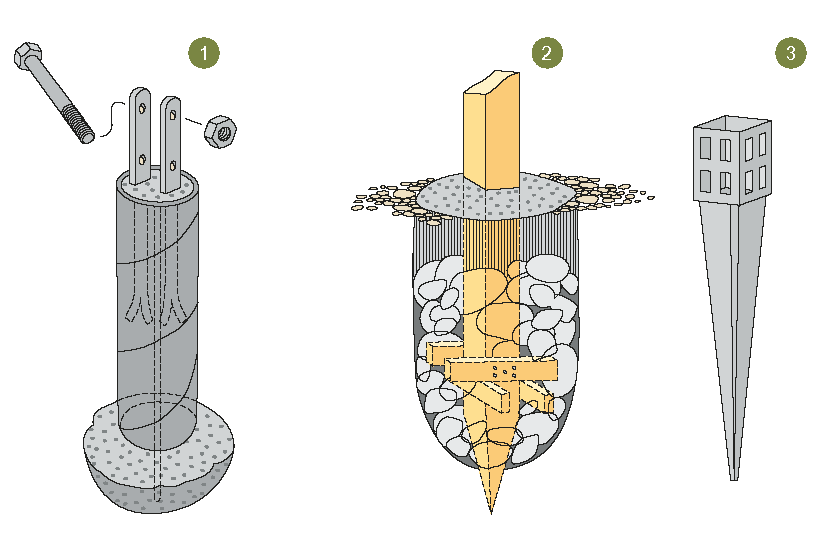 1

2

3