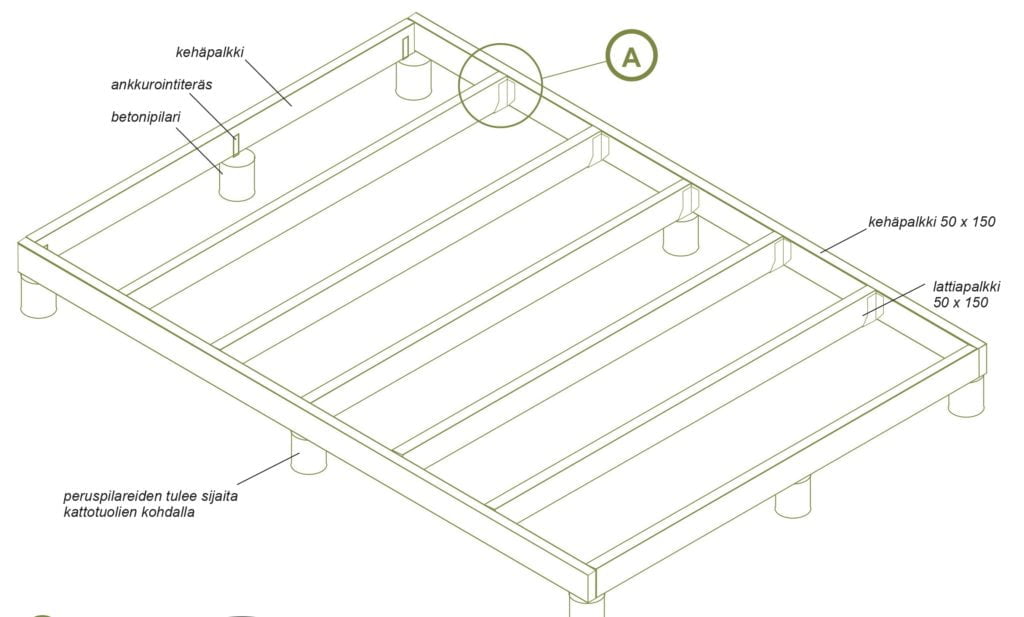 kehäpalkki

ankkurointiteräs

betonipilari

A

kehäpalkki 50 x 150

lattiapalkki 50 x 150

peruspilareiden tulee sijaita kattotuolien kohdalla