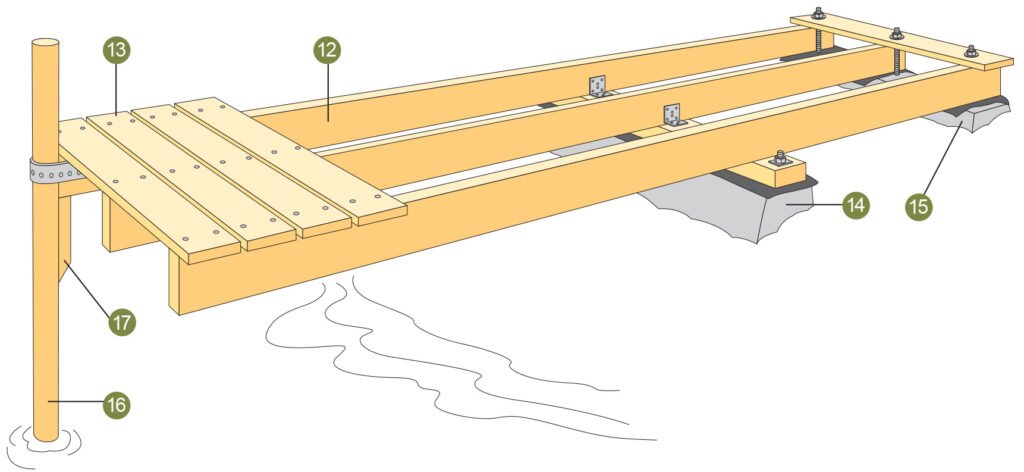 13
12
14
15
17
16