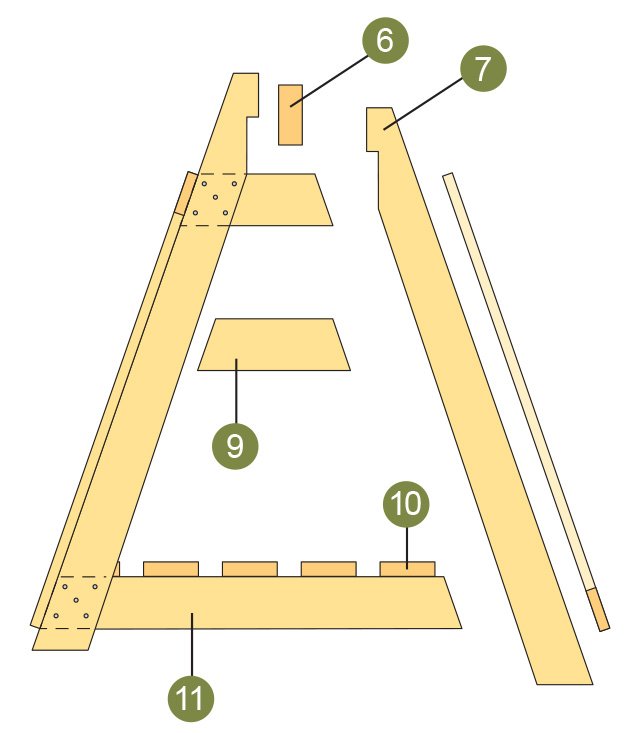 6
7
9
10
11