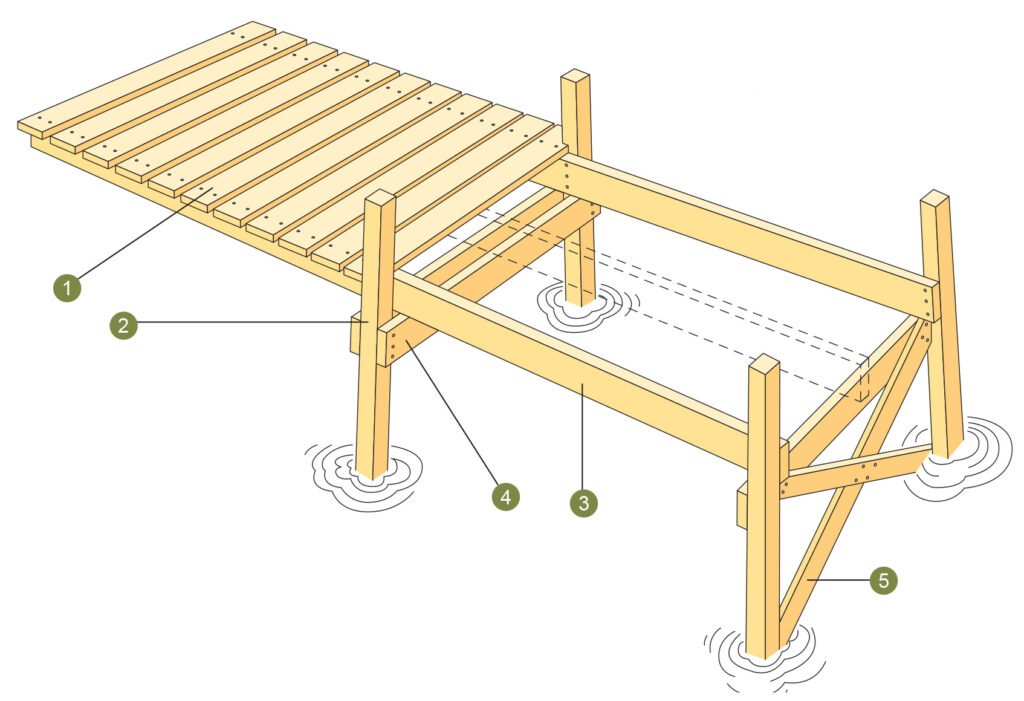 1
2
4
3
5