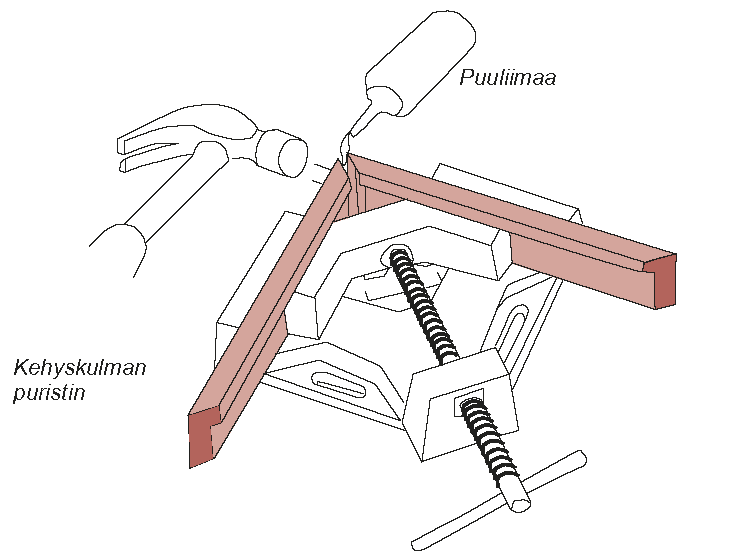 Puuliimaa

Kehyskulman puristin