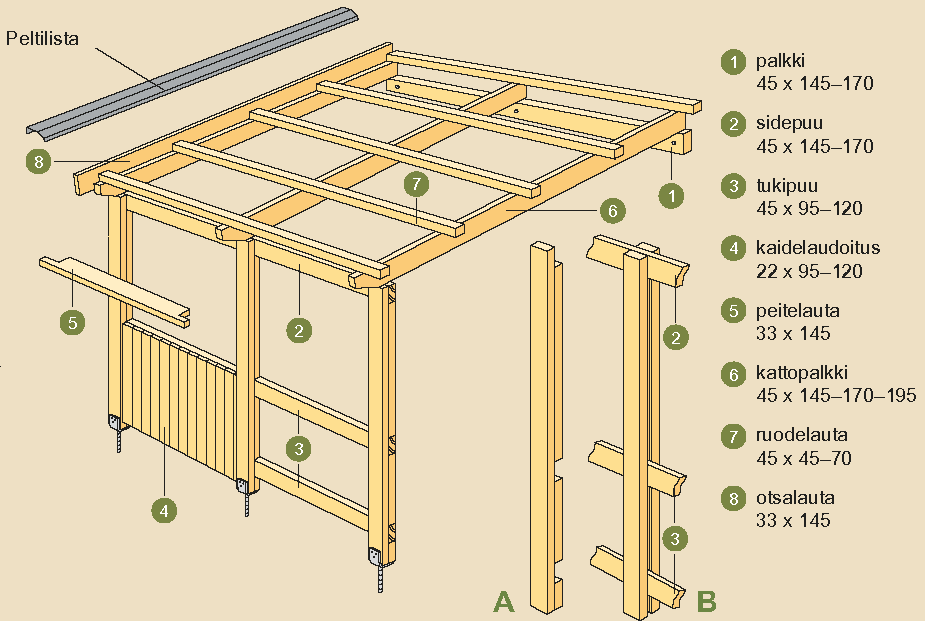 Peltilista

8

7

6

1

5

2

3

4

2

3

A

B

1 palkki
45 x 145–170

2 sidepuu
45 x 145–170

3 tukipuu
45 x 95–120

4 kaidelaudoitus
22 x 95–120

5 peitelauta
33 x 145

6 kattopalkki
45 x 145–170–195

7 ruodelauta
45 x 45–70

8 otsalauta
33 x 145