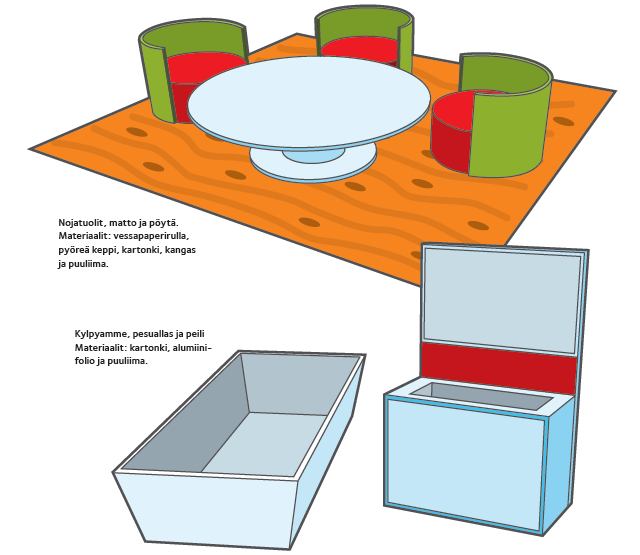 Nojatuolit, matto ja pöytä.
Materiaalit: vessapaperirulla, pyöreä keppi, kartonki, kangas ja puuliima.

Kylpyamme, pesuallas ja peili
Materiaalit: kartonki, alumiinifolio ja puuliima.