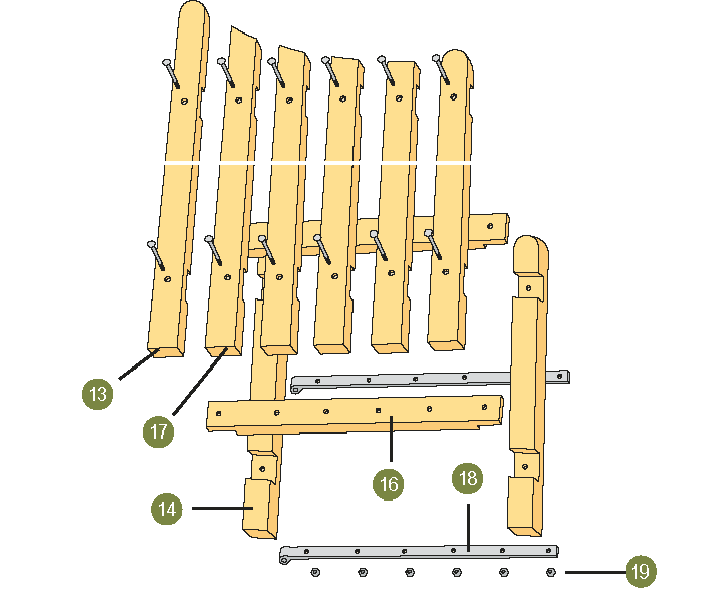 13
17
16
18
14
19