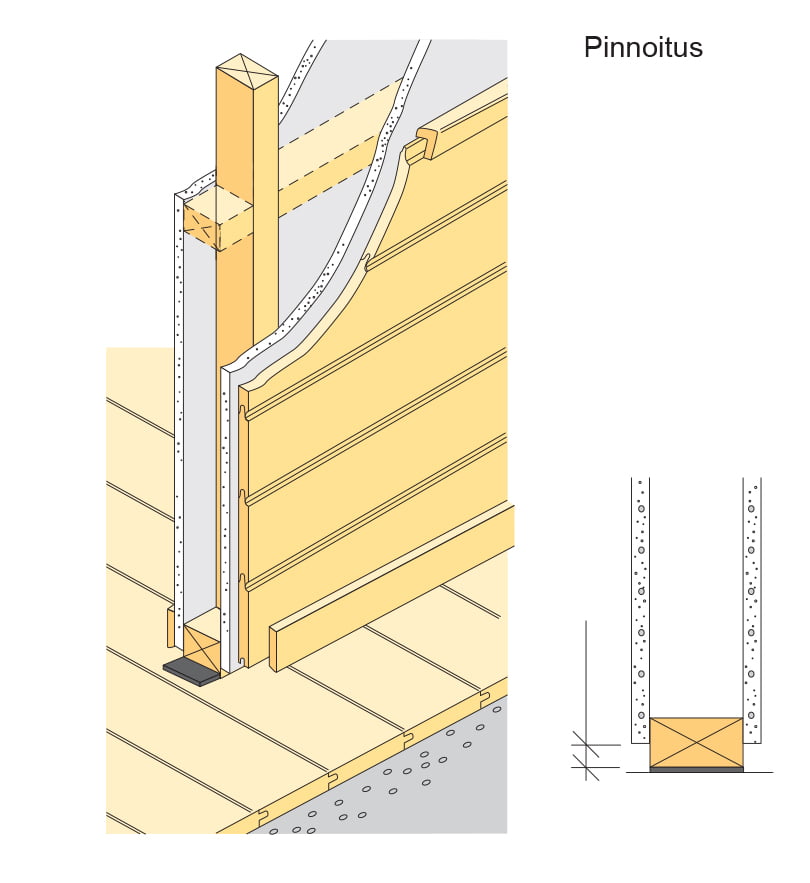 Pinnoitus