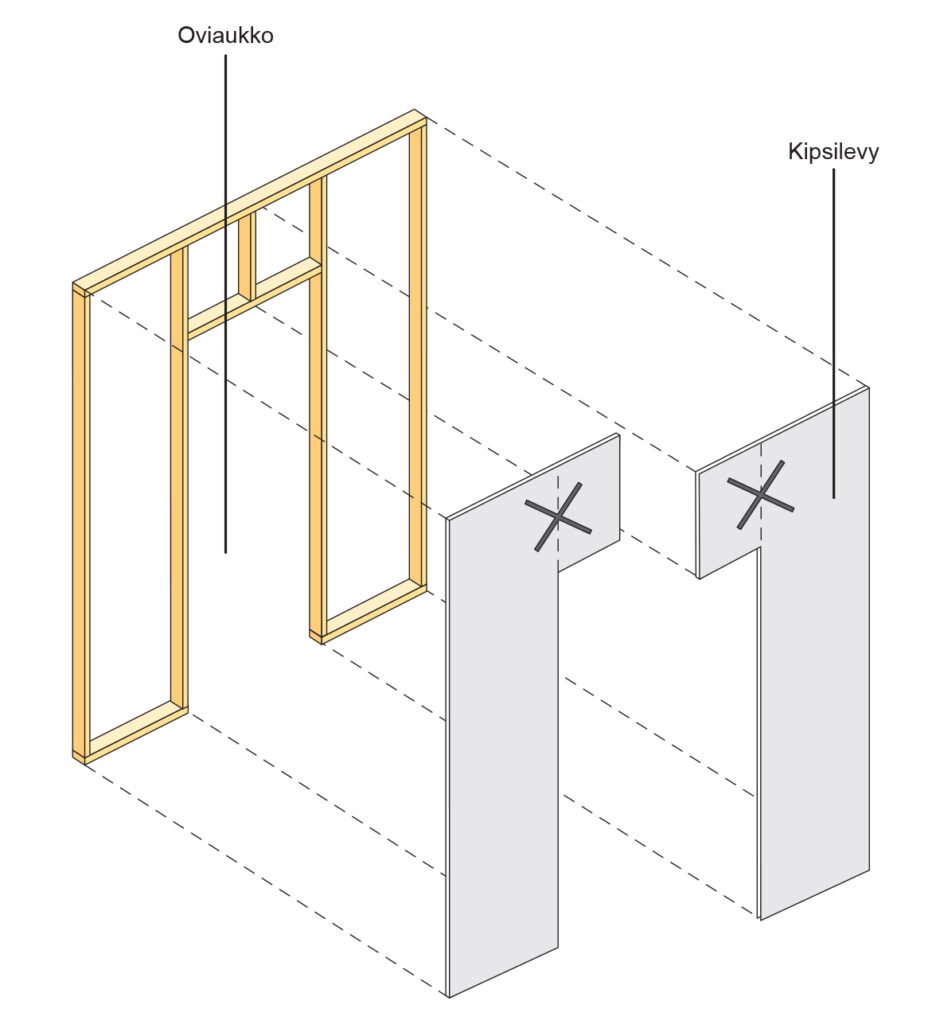 Oviaukko

Kipsilevy