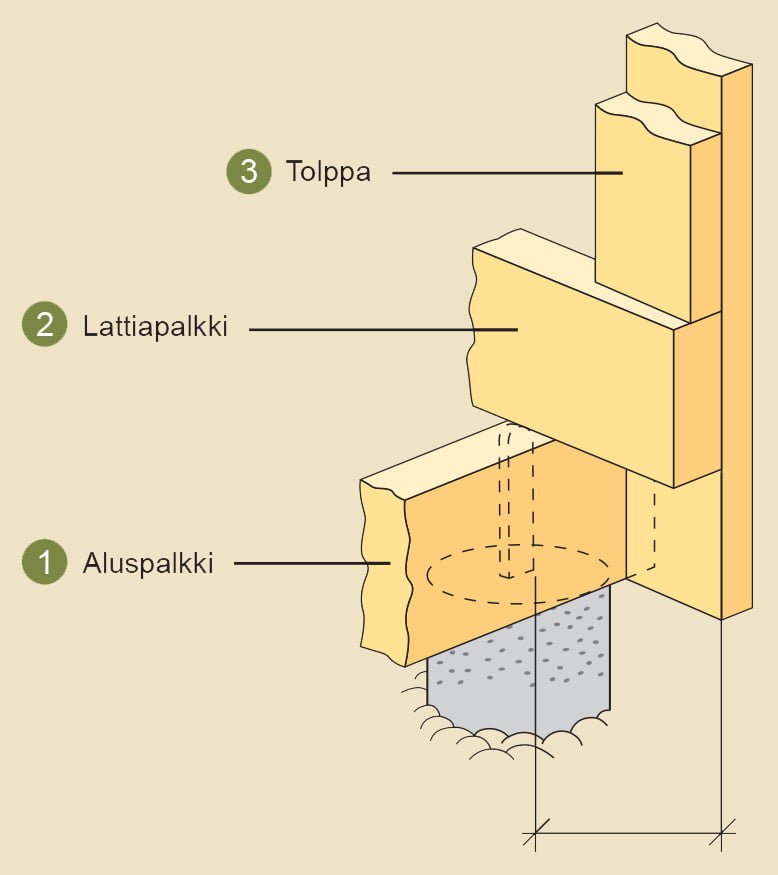 3 Tolppa

2 Lattiapalkki

1 Aluspalkki