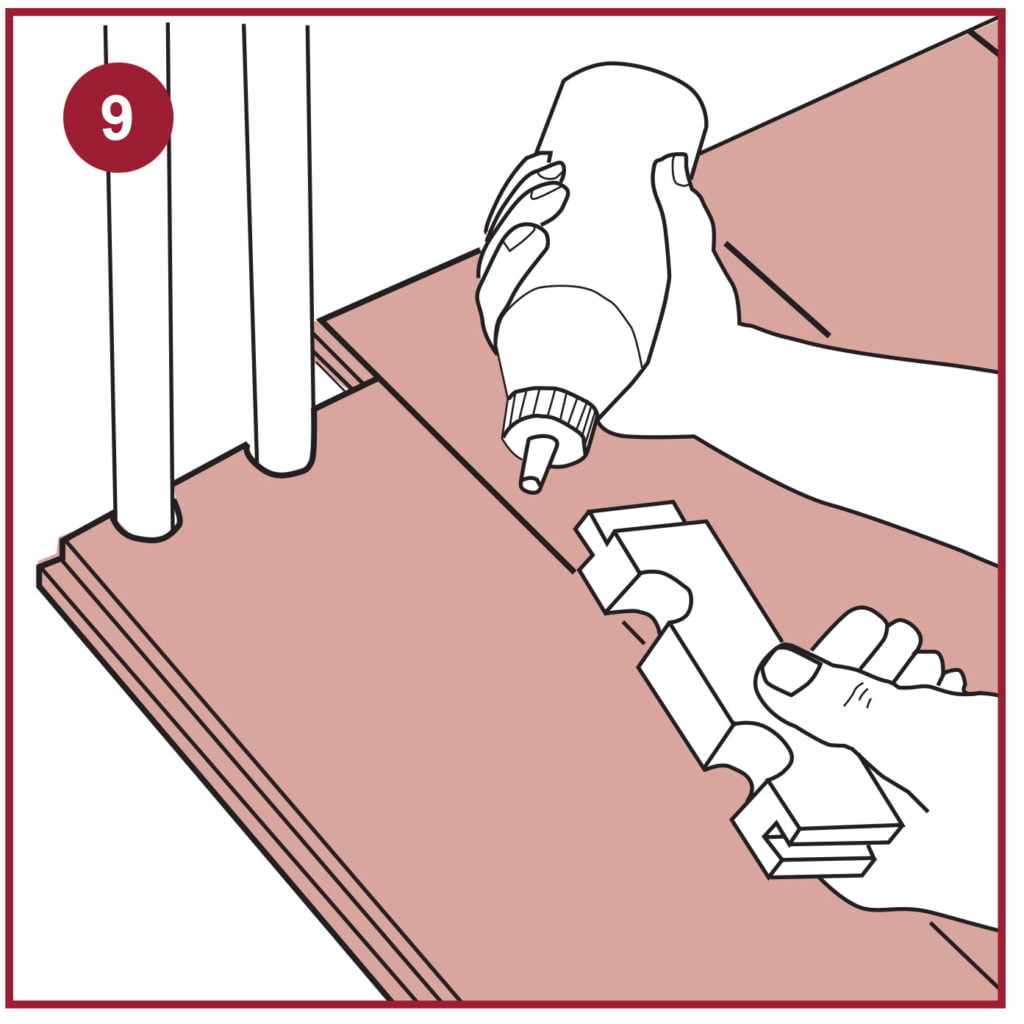 9