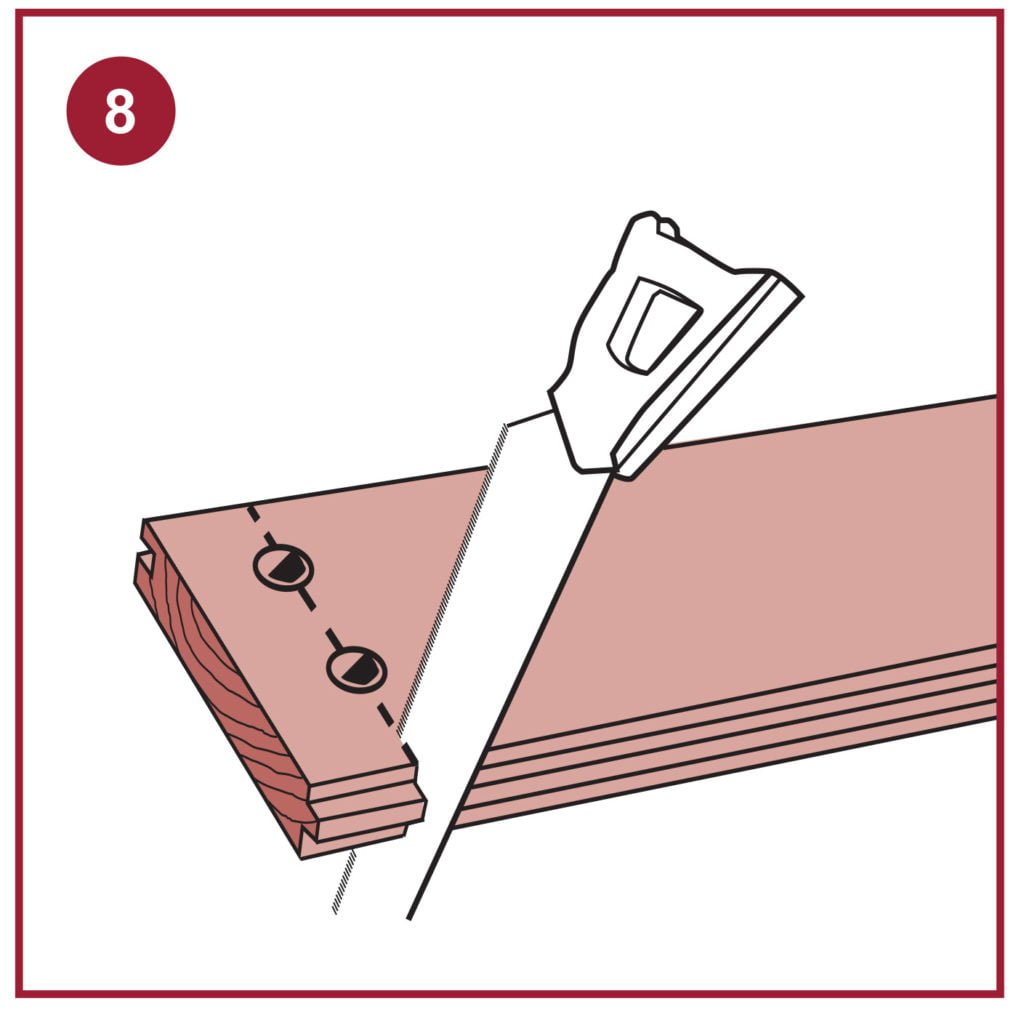 8