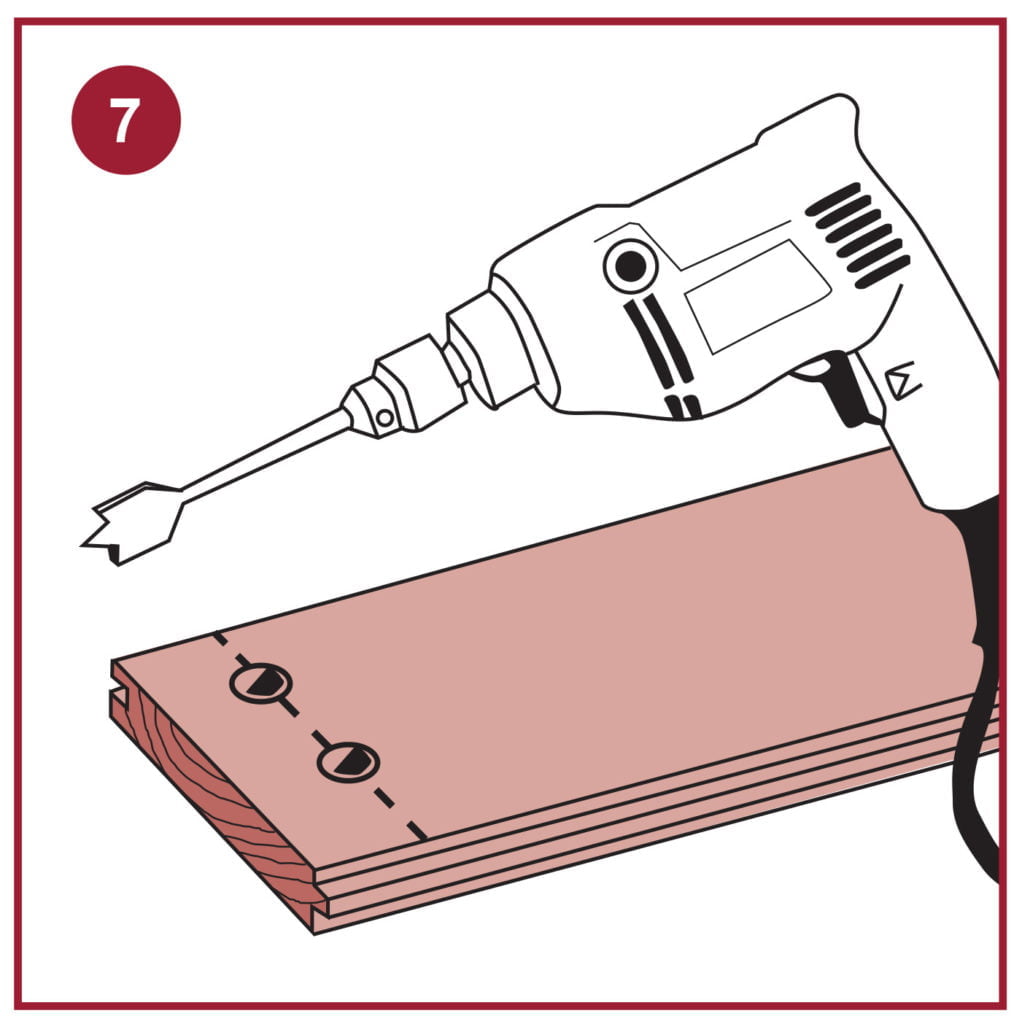 7