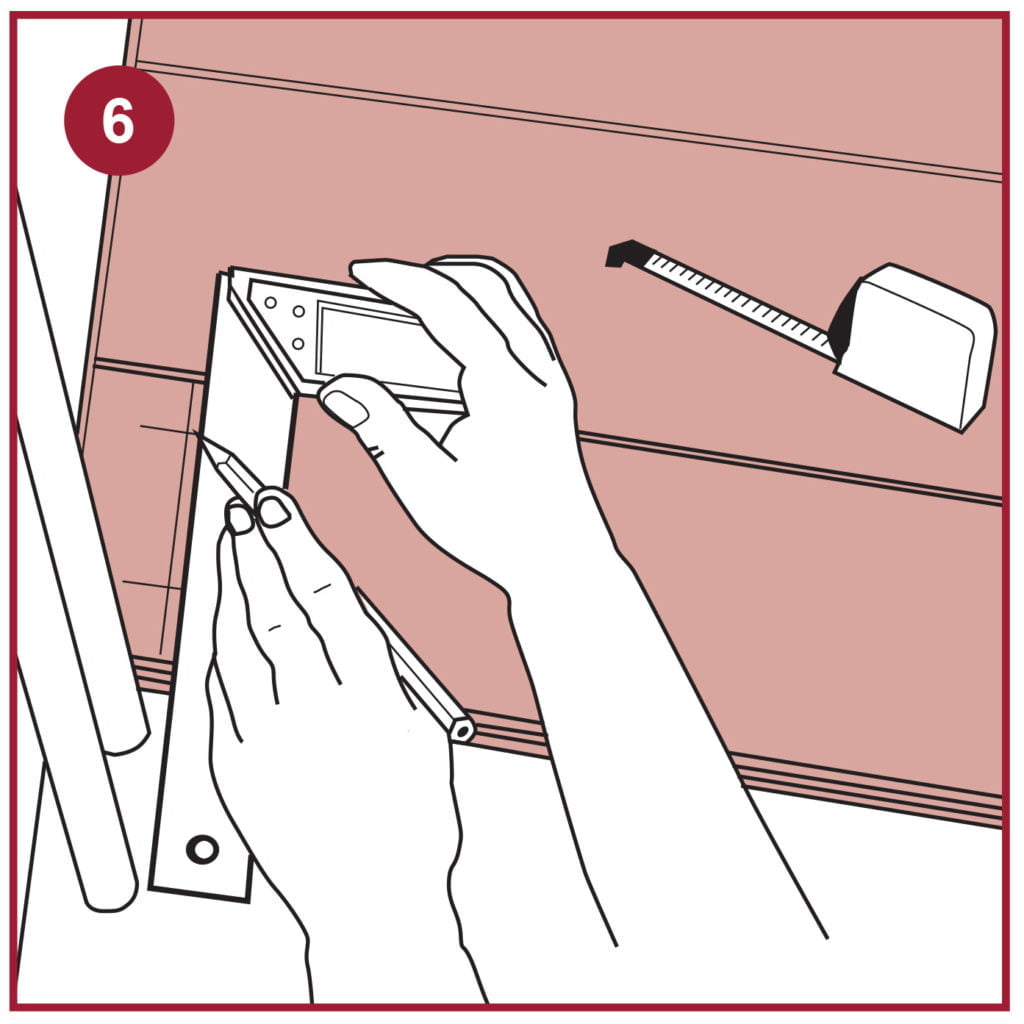 6