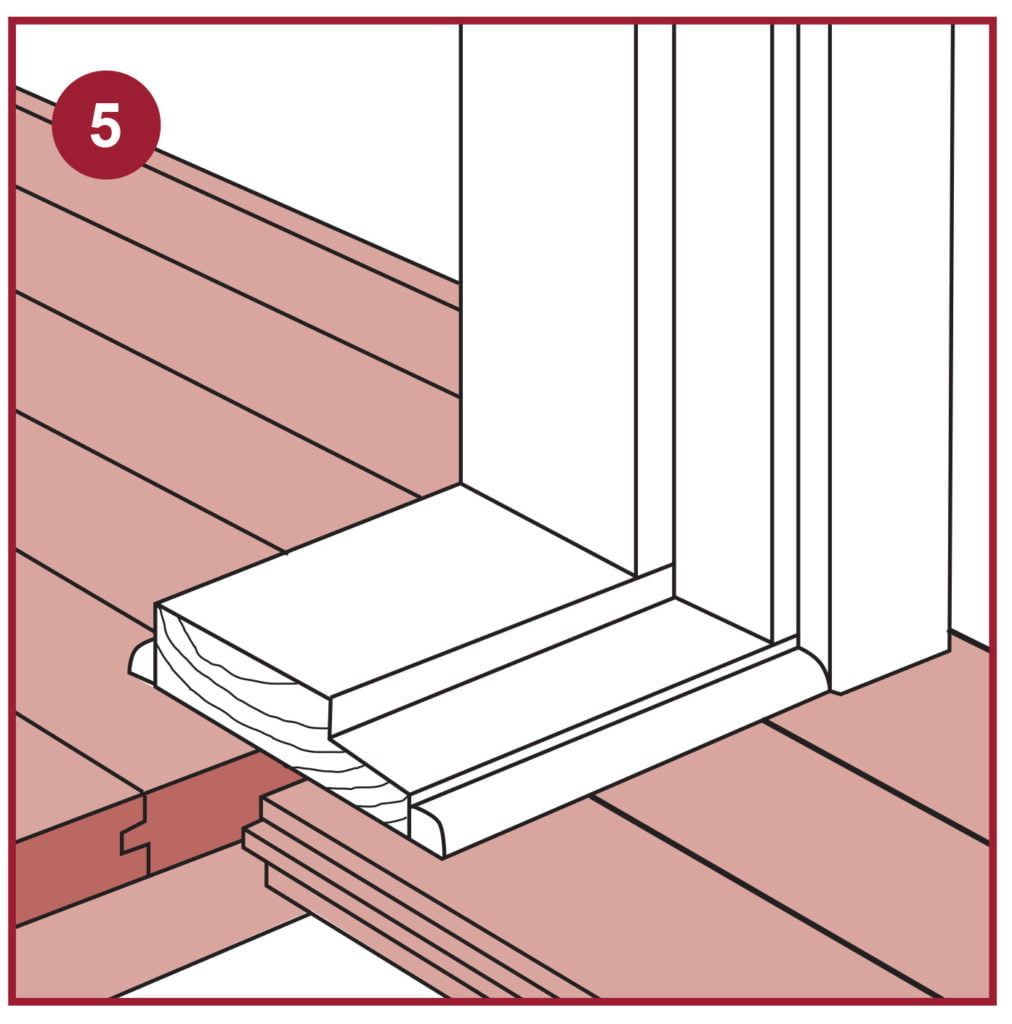 5