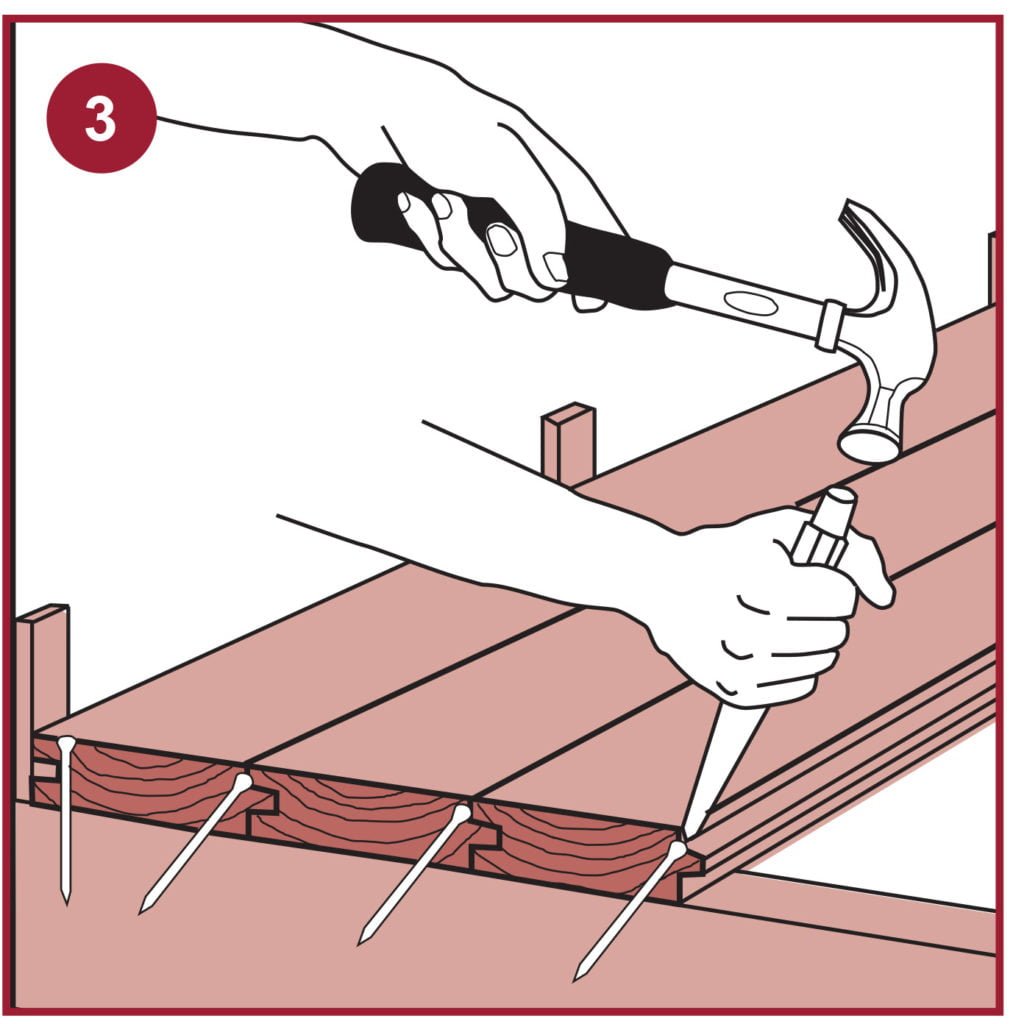 3