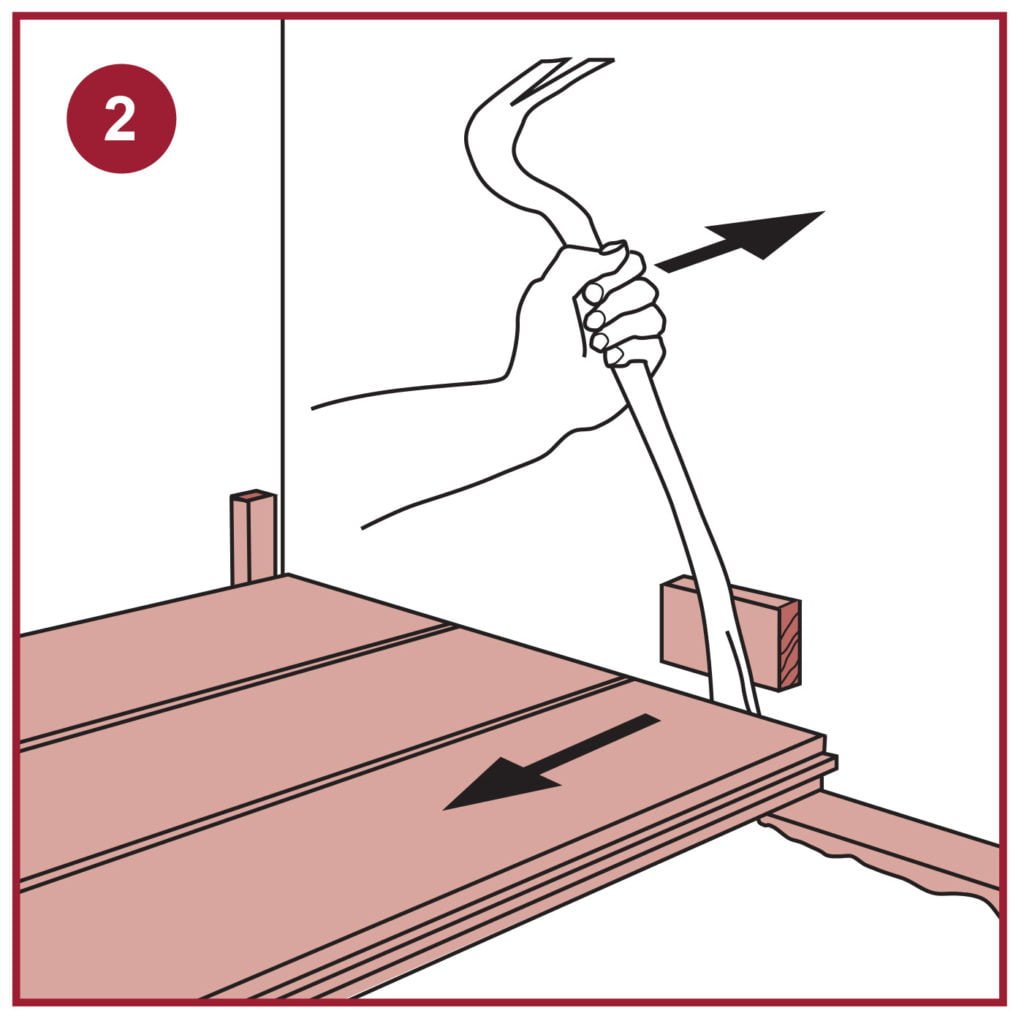 2