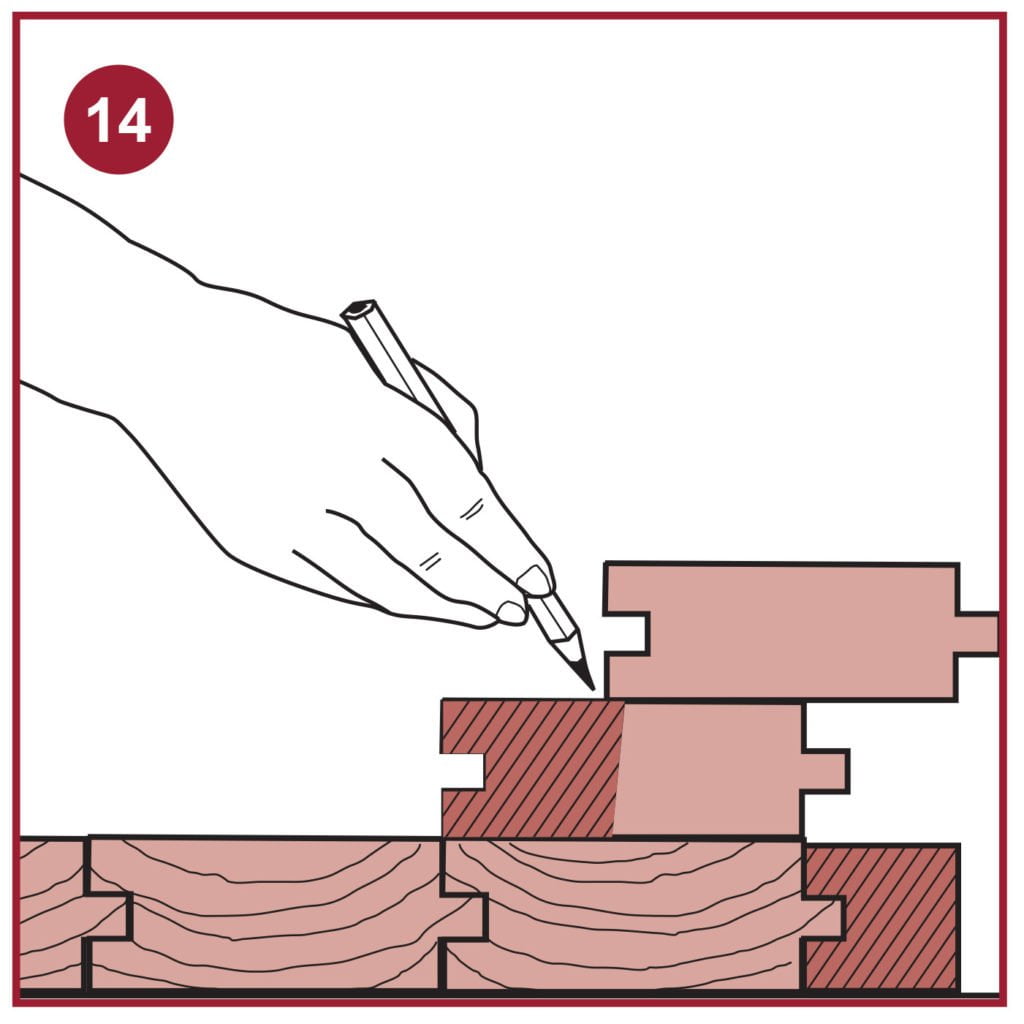 14