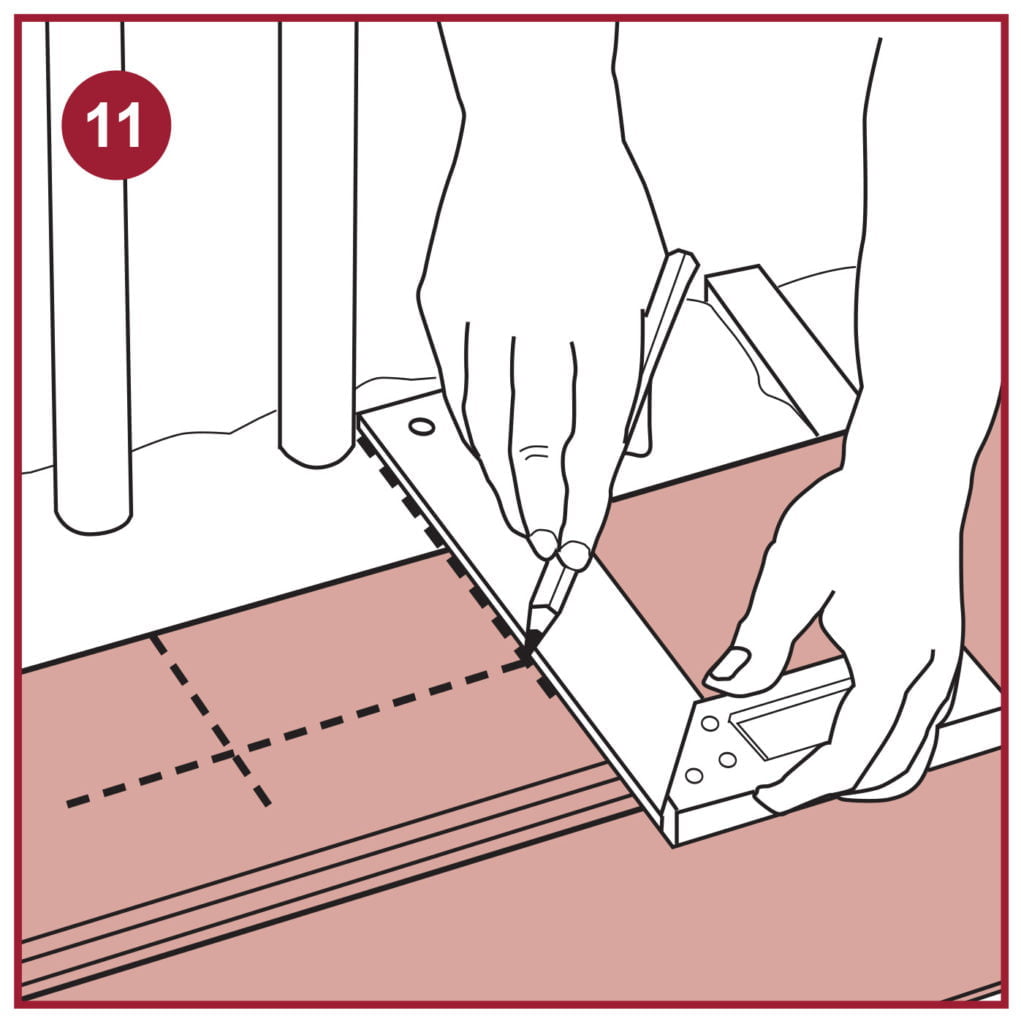 11