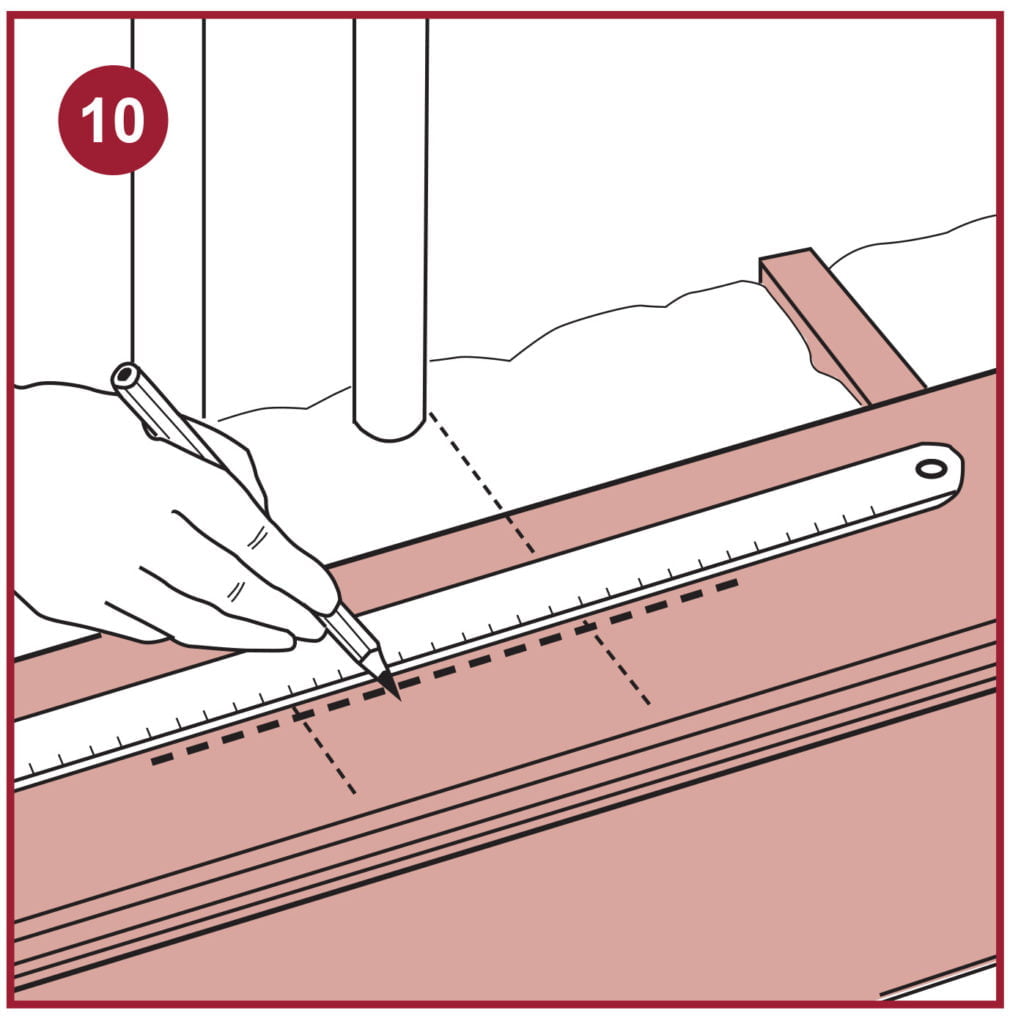 10