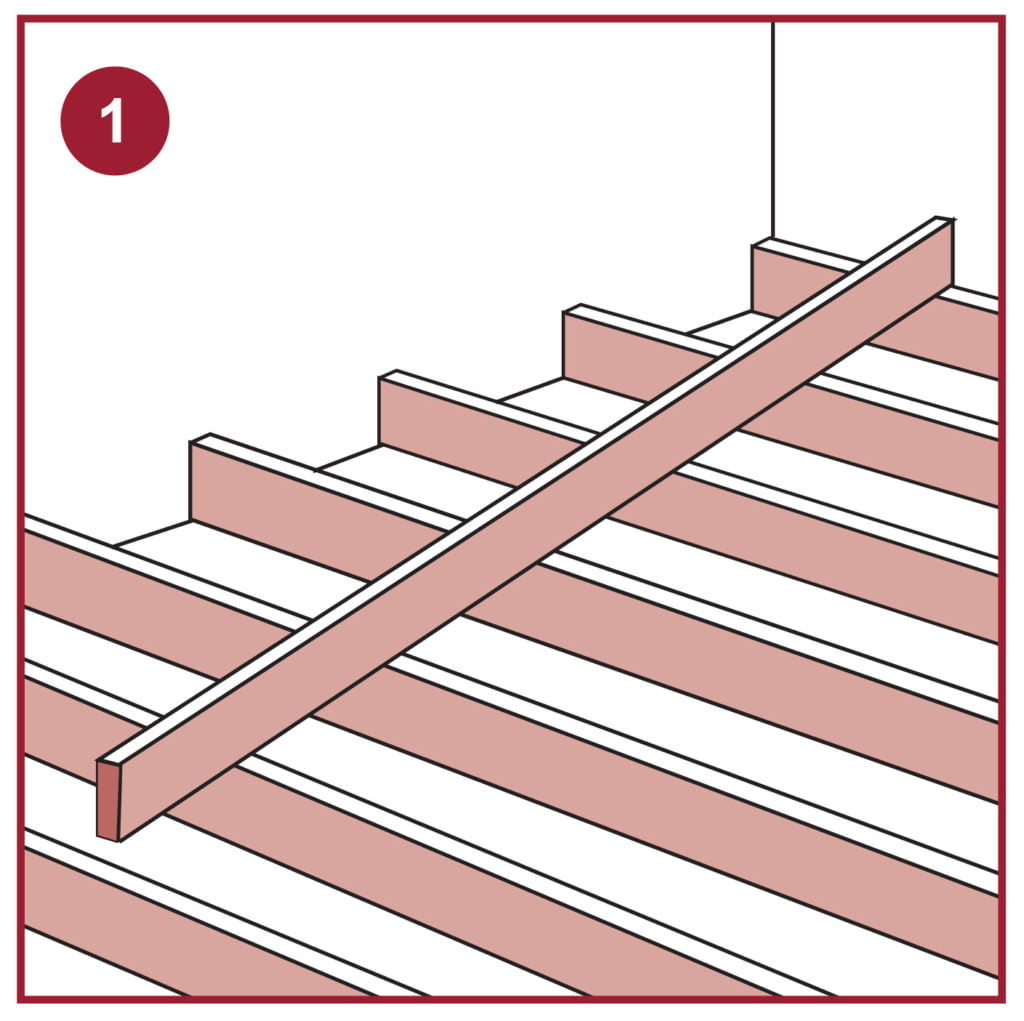 1